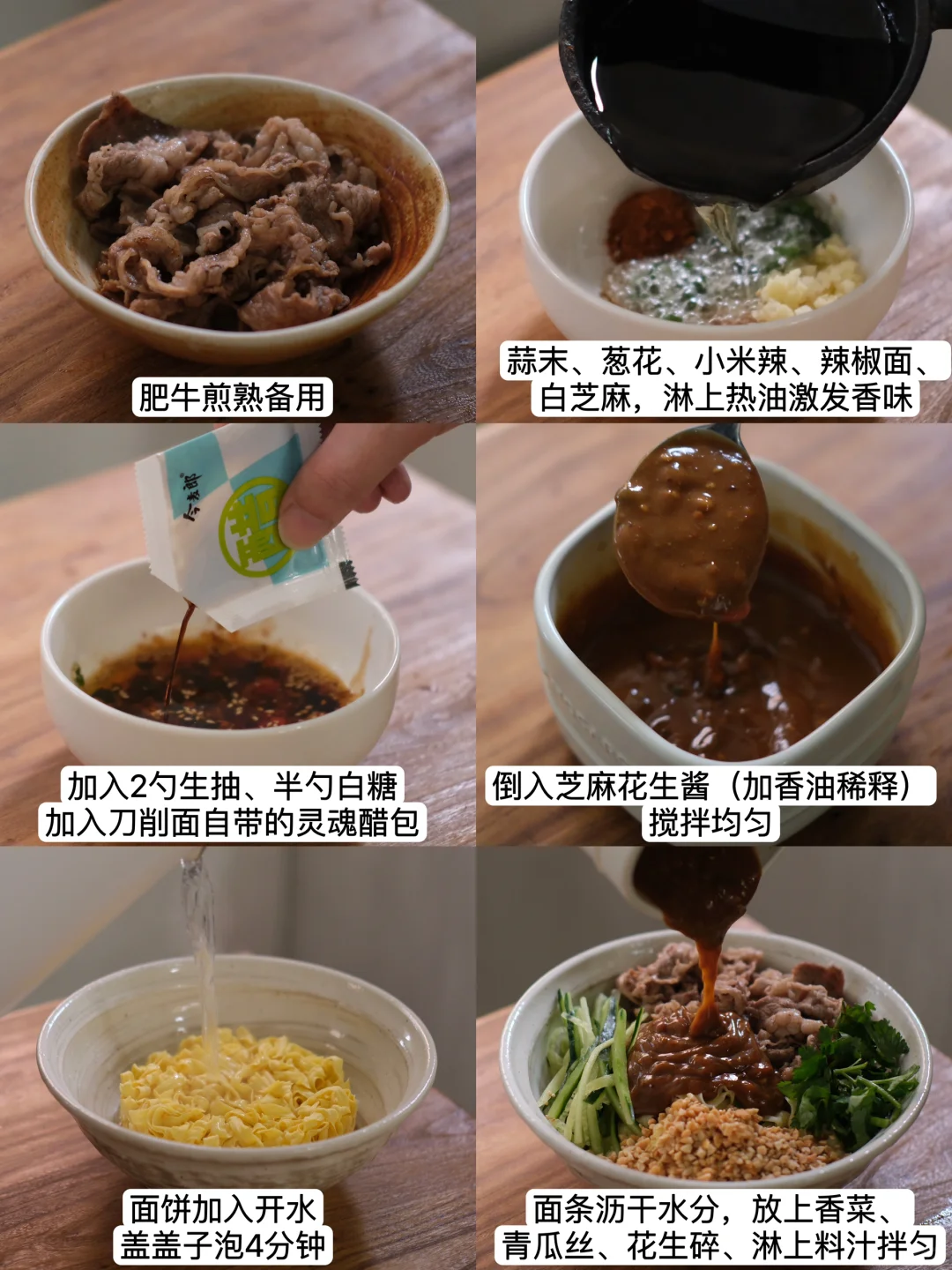 肥牛煎熟备用

蒜末、葱花、小米辣、辣椒面、白芝麻，淋上热油激发香味

今麦郎

醋

加入2勺生抽、半勺白糖
加入刀削面自带的灵魂醋包

倒入芝麻花生酱（加香油稀释）
搅拌均匀

面饼加入开水
盖盖子泡4分钟

面条沥干水分，放上香菜、青瓜丝、花生碎、淋上料汁拌匀