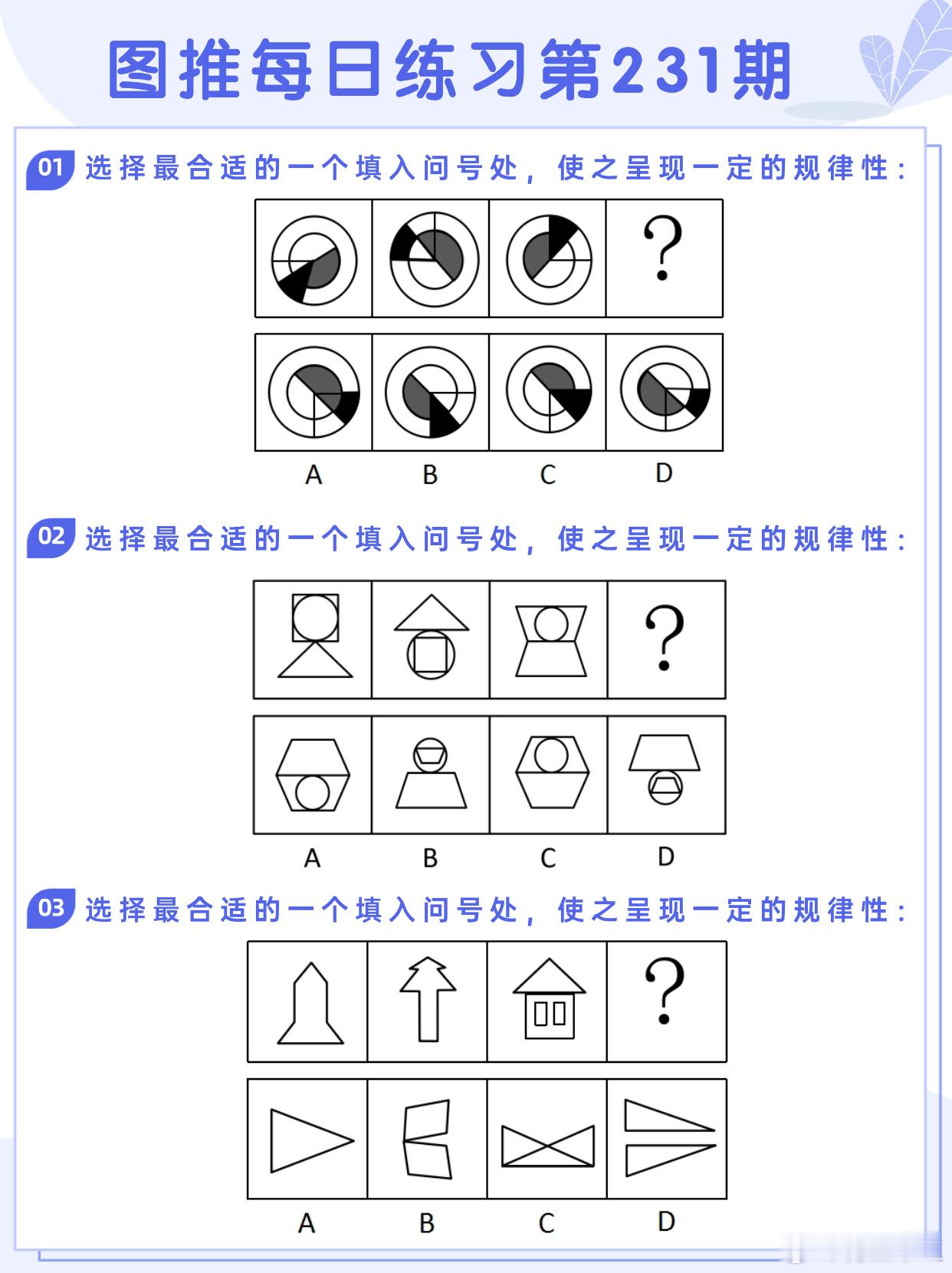 图推每日练习第231期

01 选择最合适的一个填入问号处，使之呈现一定的规律性：

?

A B C D

02 选择最合适的一个填入问号处，使之呈现一定的规律性：

?

A B C D

03 选择最合适的一个填入问号处，使之呈现一定的规律性：

?

A B C D