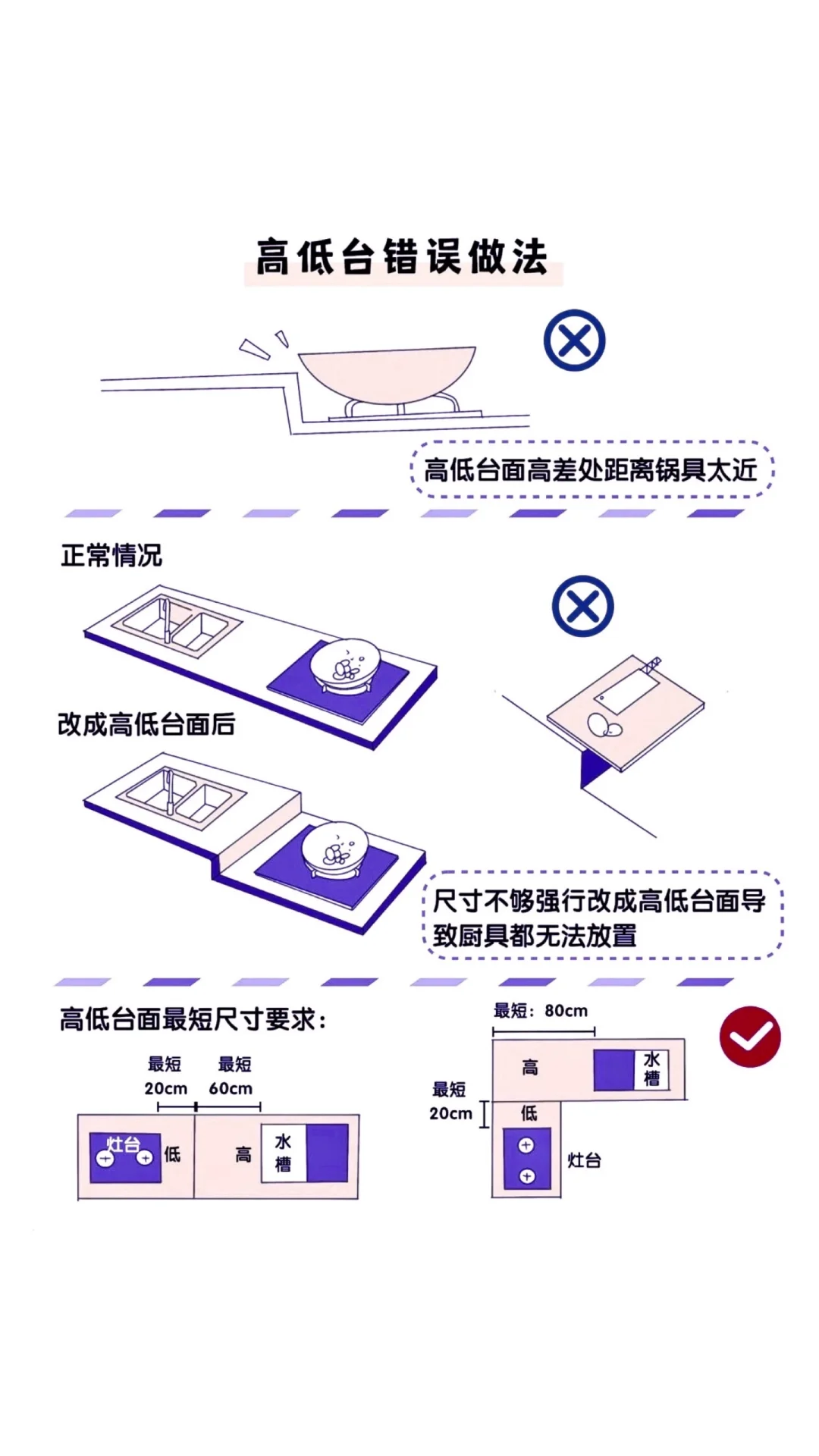 高低台错误做法

高低台面高差处距离锅具太近

正常情况

改成高低台面后

尺寸不够强行改成高低台面导致厨具都无法放置

高低台面最短尺寸要求：

最短
20cm

最短
60cm

灶台

低

高

水槽

最短：80cm

高

水槽

最短
20cm

低

灶台