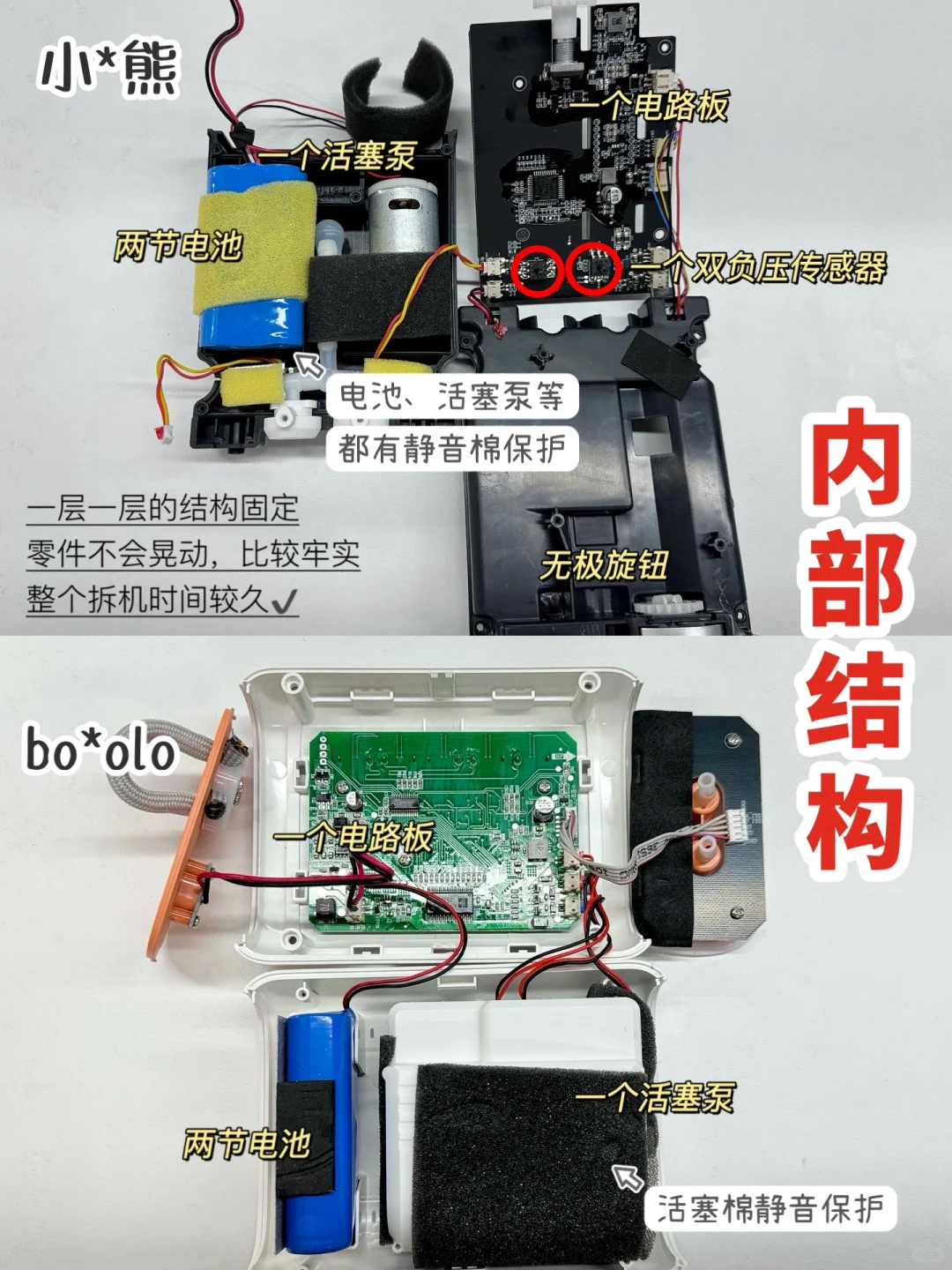 小*熊

一个电路板

一个活塞泵

两节电池

一个双负压传感器

电池、活塞泵等
都有静音棉保护

一层一层的结构固定
零件不会晃动，比较牢实
整个拆机时间较久✓

无极旋钮

内部结构

bo*olo

一个电路板

一个活塞泵

两节电池

活塞棉静音保护