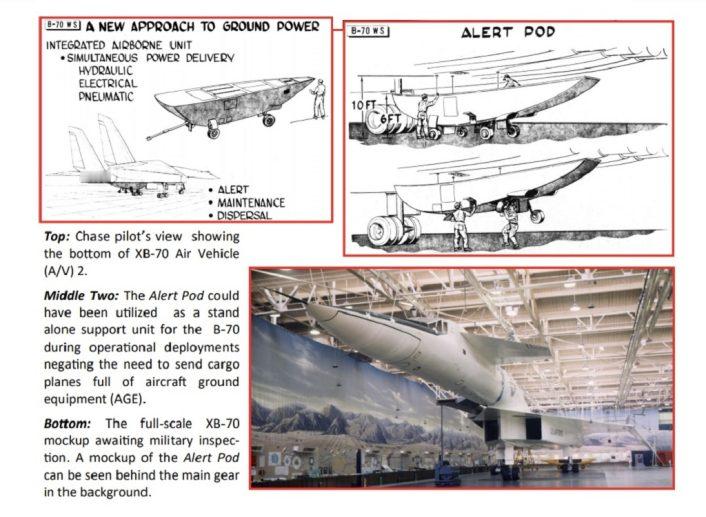 B-70 WS A NEW APPROACH TO GROUND POWER

INTEGRATED AIRBORNE UNIT
• SIMULTANEOUS POWER DELIVERY
HYDRAULIC
ELECTRICAL
PNEUMATIC

• ALERT
• MAINTENANCE
• DISPERSAL

B-70 WS ALERT POD

10 FT
6 FT

**Top:** Chase pilot's view showing the bottom of XB-70 Air Vehicle (A/V) 2.

**Middle Two:** The *Alert Pod* could have been utilized as a stand alone support unit for the B-70 during operational deployments negating the need to send cargo planes full of aircraft ground equipment (AGE).

**Bottom:** The full-scale XB-70 mockup awaiting military inspection. A mockup of the *Alert Pod* can be seen behind the main gear in the background.