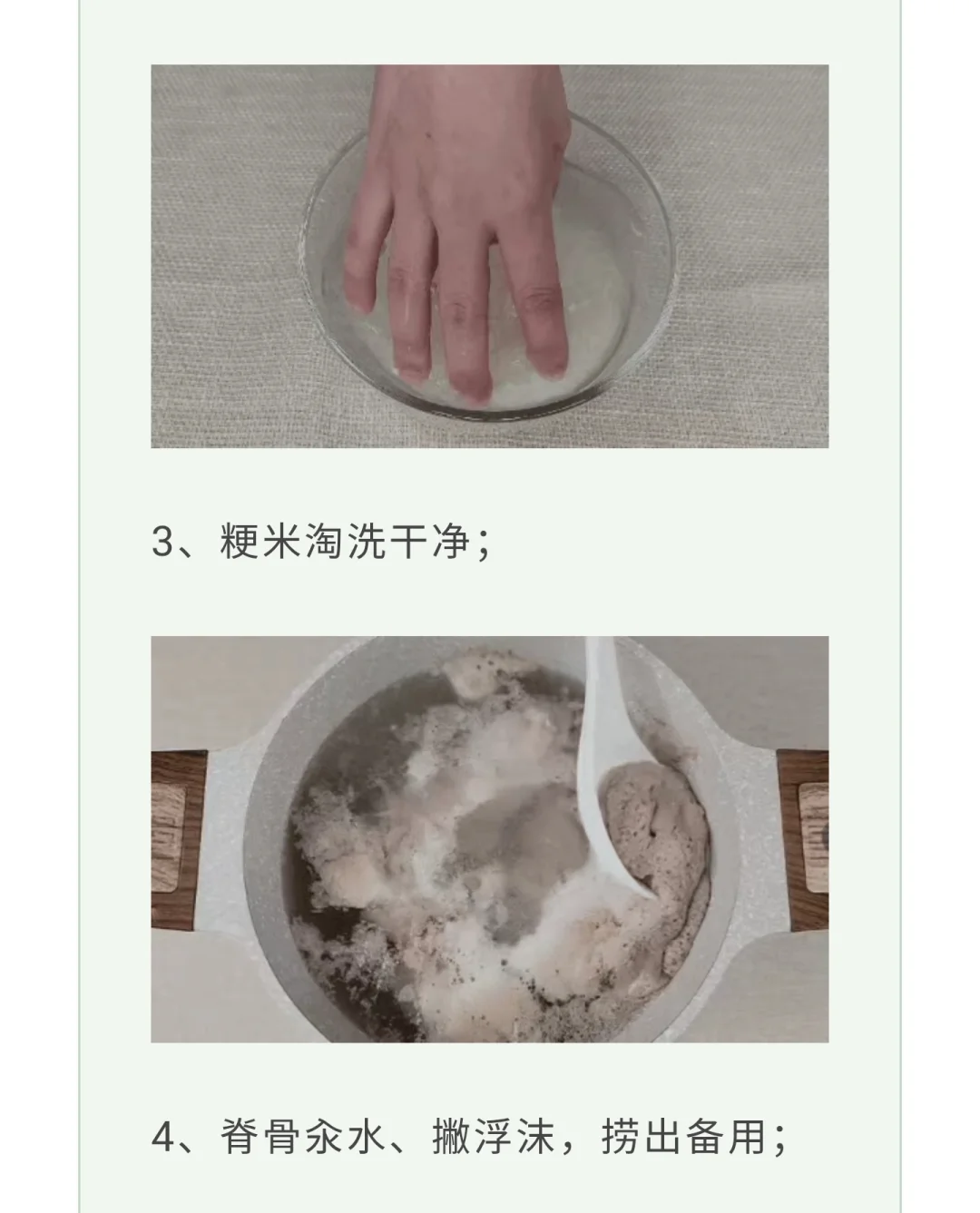 3、粳米淘洗干净；

4、脊骨汆水、撇浮沫，捞出备用；