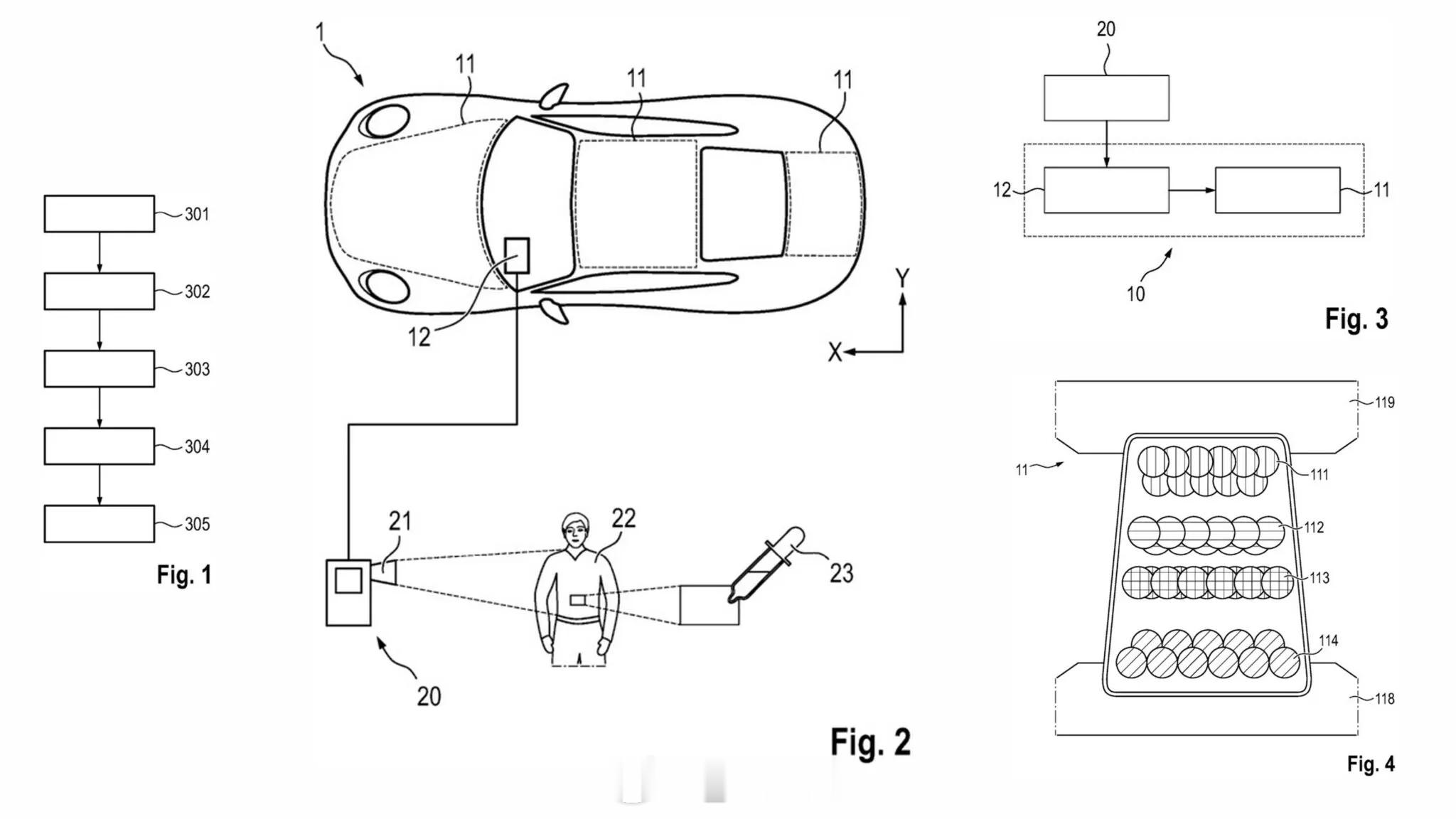 301
302
303
304
305
Fig. 1

1
11
11
11
12
Y
X
21
22
23
20
Fig. 2

20
12
11
10
Fig. 3

119
11
111
112
113
114
118
Fig. 4