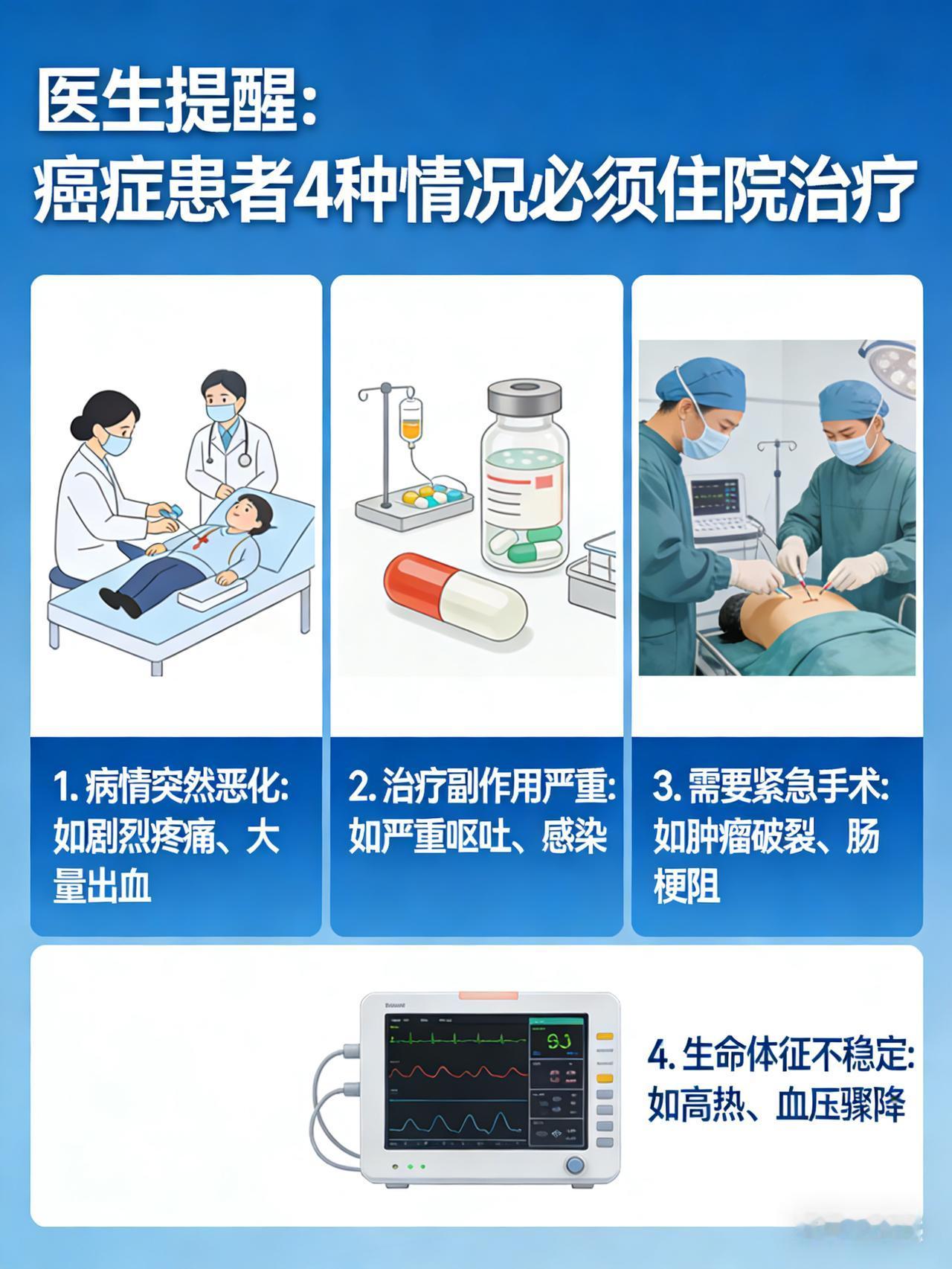 医生提醒:
癌症患者4种情况必须住院治疗

1. 病情突然恶化:
如剧烈疼痛、大量出血

2. 治疗副作用严重:
如严重呕吐、感染

3. 需要紧急手术:
如肿瘤破裂、肠梗阻

4. 生命体征不稳定:
如高热、血压骤降