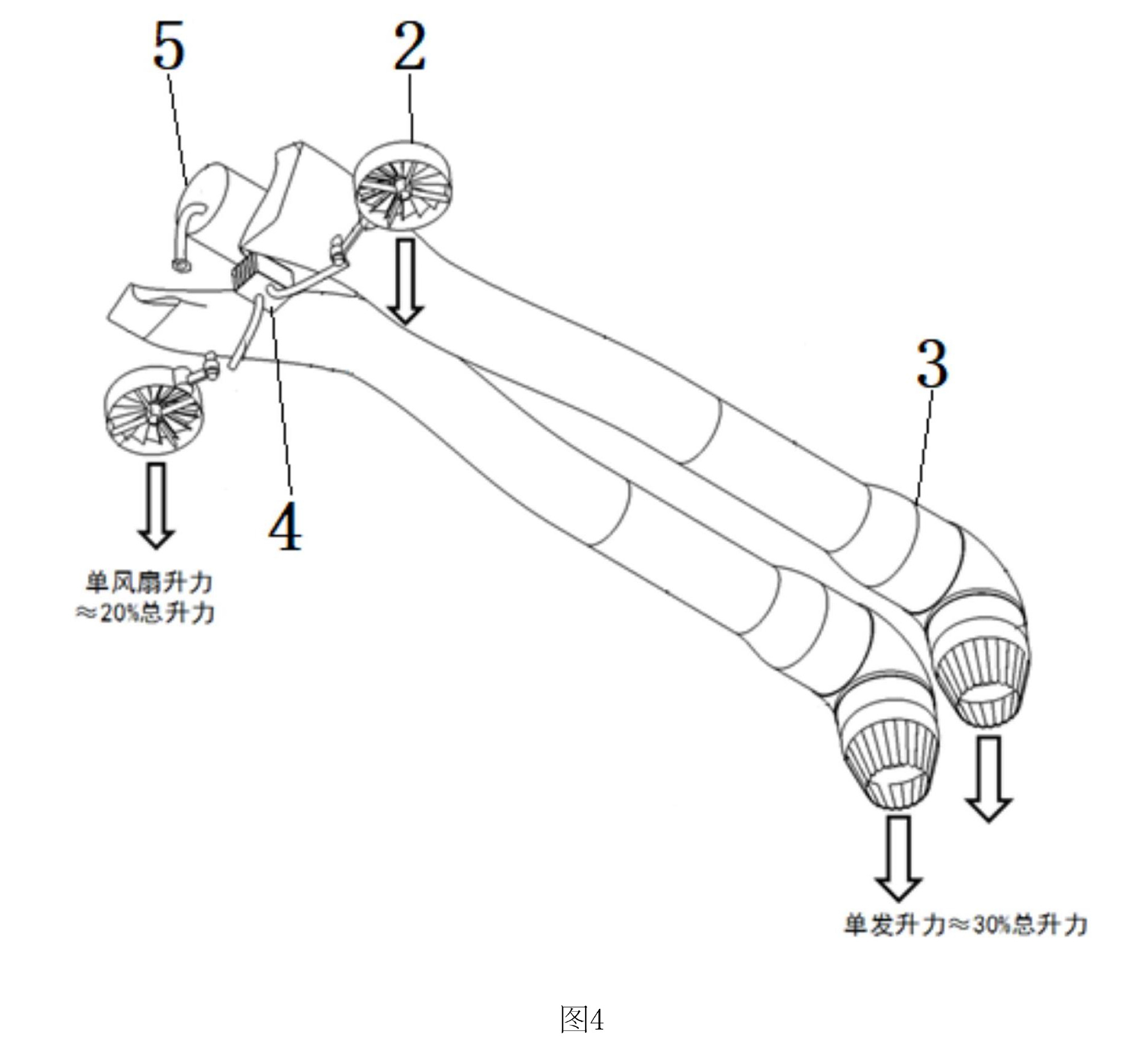 5

2

3

4

单风扇升力
≈20%总升力

单发升力≈30%总升力

图4