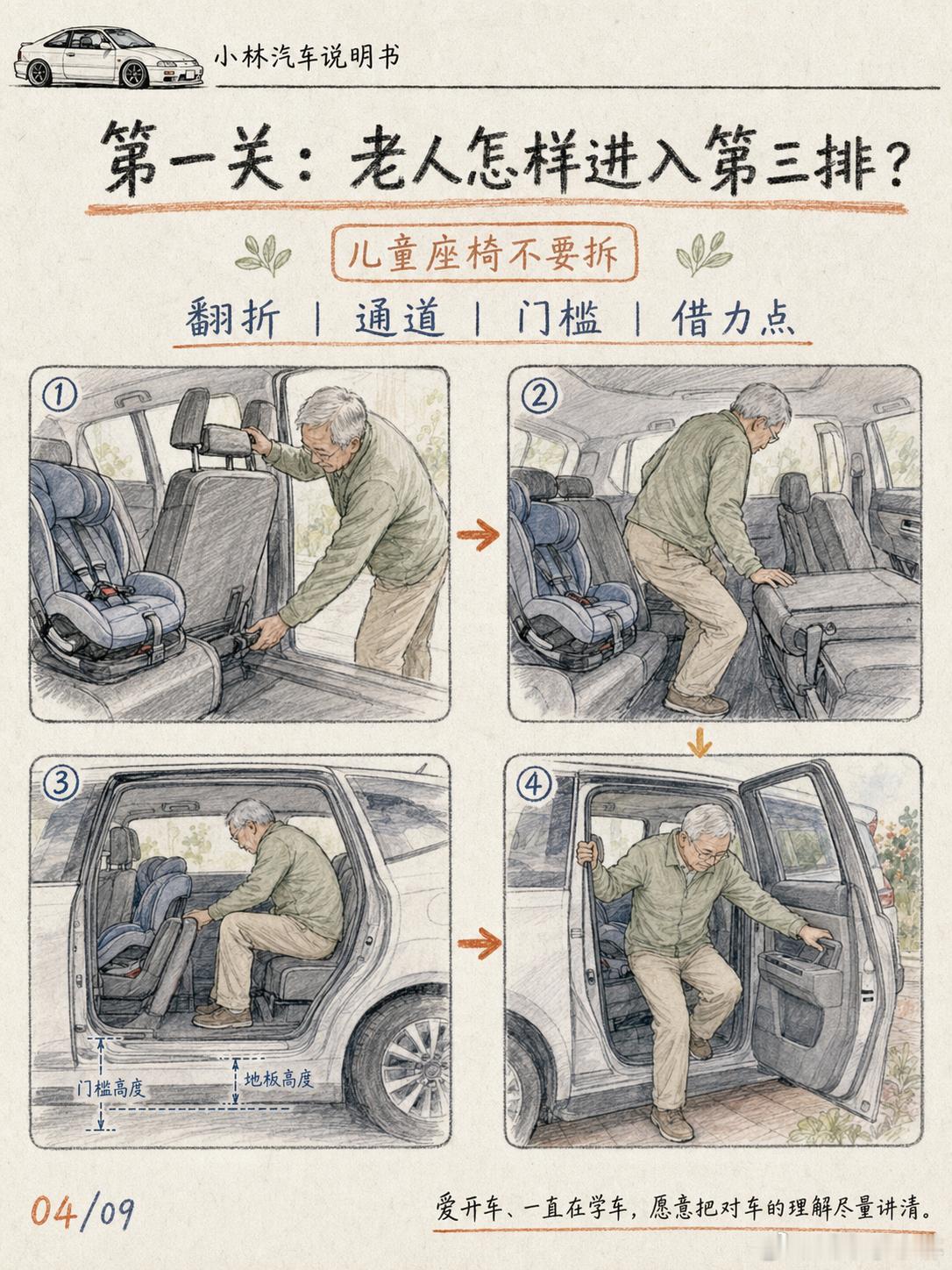 小林汽车说明书

第一关：老人怎样进入第三排？

儿童座椅不要拆

翻折 | 通道 | 门槛 | 借力点

①

②

③

门槛高度

地板高度

④

04/09

爱开车、一直在学车，愿意把对车的理解尽量讲清。