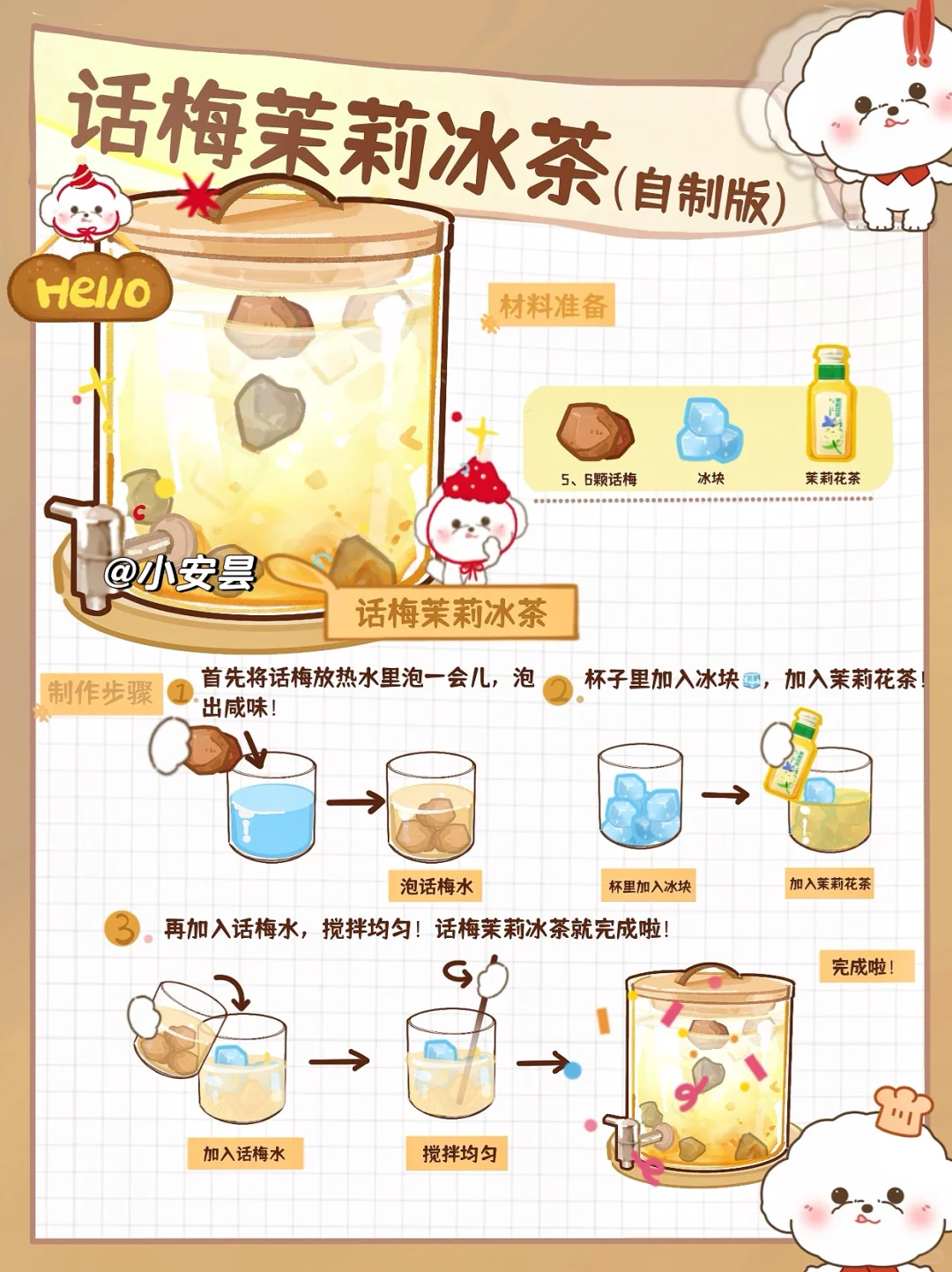 话梅茉莉冰茶(自制版)

Hello

材料准备

5、6颗话梅

冰块

茉莉花茶

@小安昙

话梅茉莉冰茶

制作步骤

1 首先将话梅放热水里泡一会儿，泡出咸味！

泡话梅水

2 杯子里加入冰块，加入茉莉花茶！

杯里加入冰块

加入茉莉花茶

3 再加入话梅水，搅拌均匀！话梅茉莉冰茶就完成啦！

加入话梅水

搅拌均匀

完成啦！