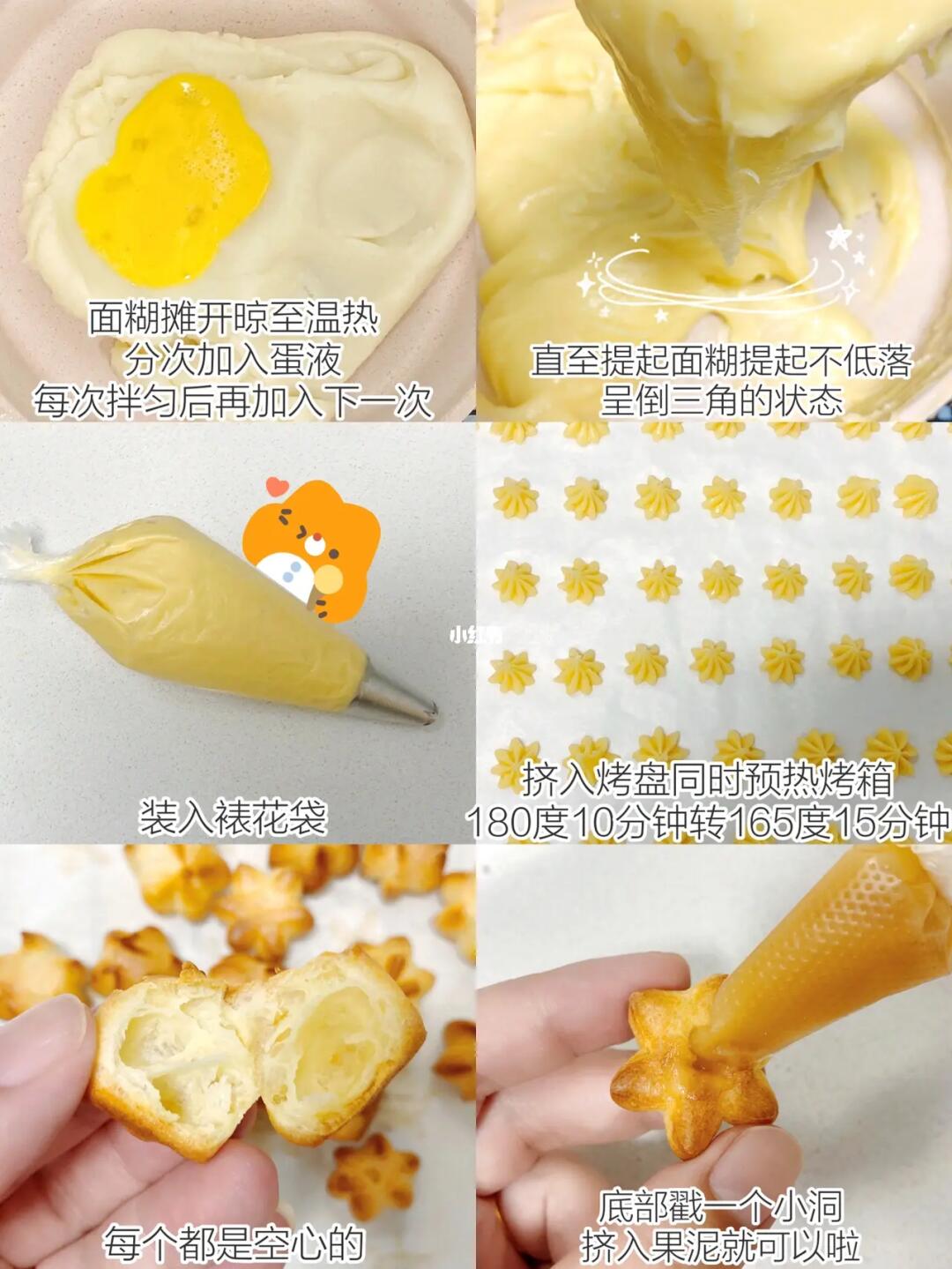 面糊摊开晾至温热
分次加入蛋液
每次拌匀后再加入下一次

直至提起面糊提起不低落
呈倒三角的状态

装入裱花袋

小红书

挤入烤盘同时预热烤箱
180度10分钟转165度15分钟

每个都是空心的

底部戳一个小洞
挤入果泥就可以啦