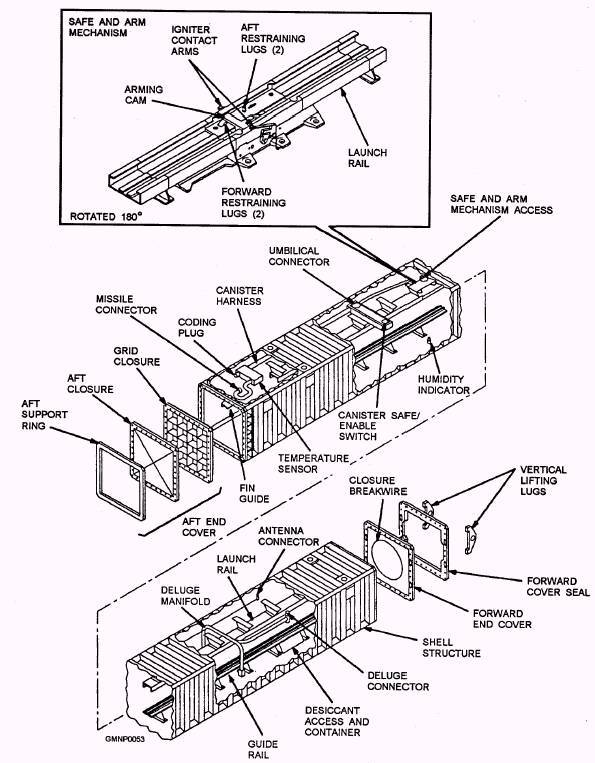 SAFE AND ARM MECHANISM

IGNITER CONTACT ARMS

AFT RESTRAINING LUGS (2)

ARMING CAM

LAUNCH RAIL

FORWARD RESTRAINING LUGS (2)

ROTATED 180°

SAFE AND ARM MECHANISM ACCESS

UMBILICAL CONNECTOR

CANISTER HARNESS

MISSILE CONNECTOR

CODING PLUG

GRID CLOSURE

AFT CLOSURE

AFT SUPPORT RING

HUMIDITY INDICATOR

CANISTER SAFE/ ENABLE SWITCH

TEMPERATURE SENSOR

FIN GUIDE

AFT END COVER

CLOSURE BREAKWIRE

VERTICAL LIFTING LUGS

ANTENNA CONNECTOR

LAUNCH RAIL

DELUGE MANIFOLD

FORWARD COVER SEAL

FORWARD END COVER

SHELL STRUCTURE

DELUGE CONNECTOR

DESICCANT ACCESS AND CONTAINER

GUIDE RAIL

GMNP0053