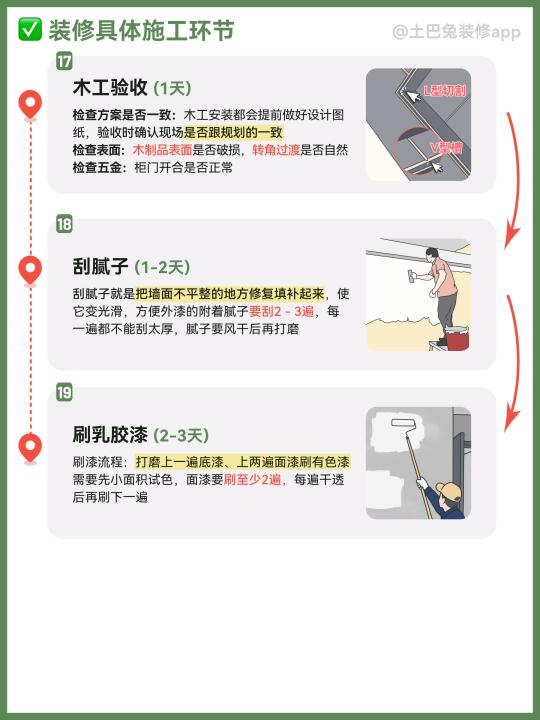 ✅ 装修具体施工环节

@土巴兔装修app

17

木工验收 (1天)

检查方案是否一致：木工安装都会提前做好设计图纸，验收时确认现场是否跟规划的一致
检查表面：木制品表面是否破损，转角过渡是否自然
检查五金：柜门开合是否正常

L型切割

V型槽

18

刮腻子 (1-2天)

刮腻子就是把墙面不平整的地方修复填补起来，使它变光滑，方便外漆的附着腻子要刮2 - 3遍，每一遍都不能刮太厚，腻子要风干后再打磨

19

刷乳胶漆 (2-3天)

刷漆流程：打磨上一遍底漆、上两遍面漆刷有色漆需要先小面积试色，面漆要刷至少2遍，每遍干透后再刷下一遍