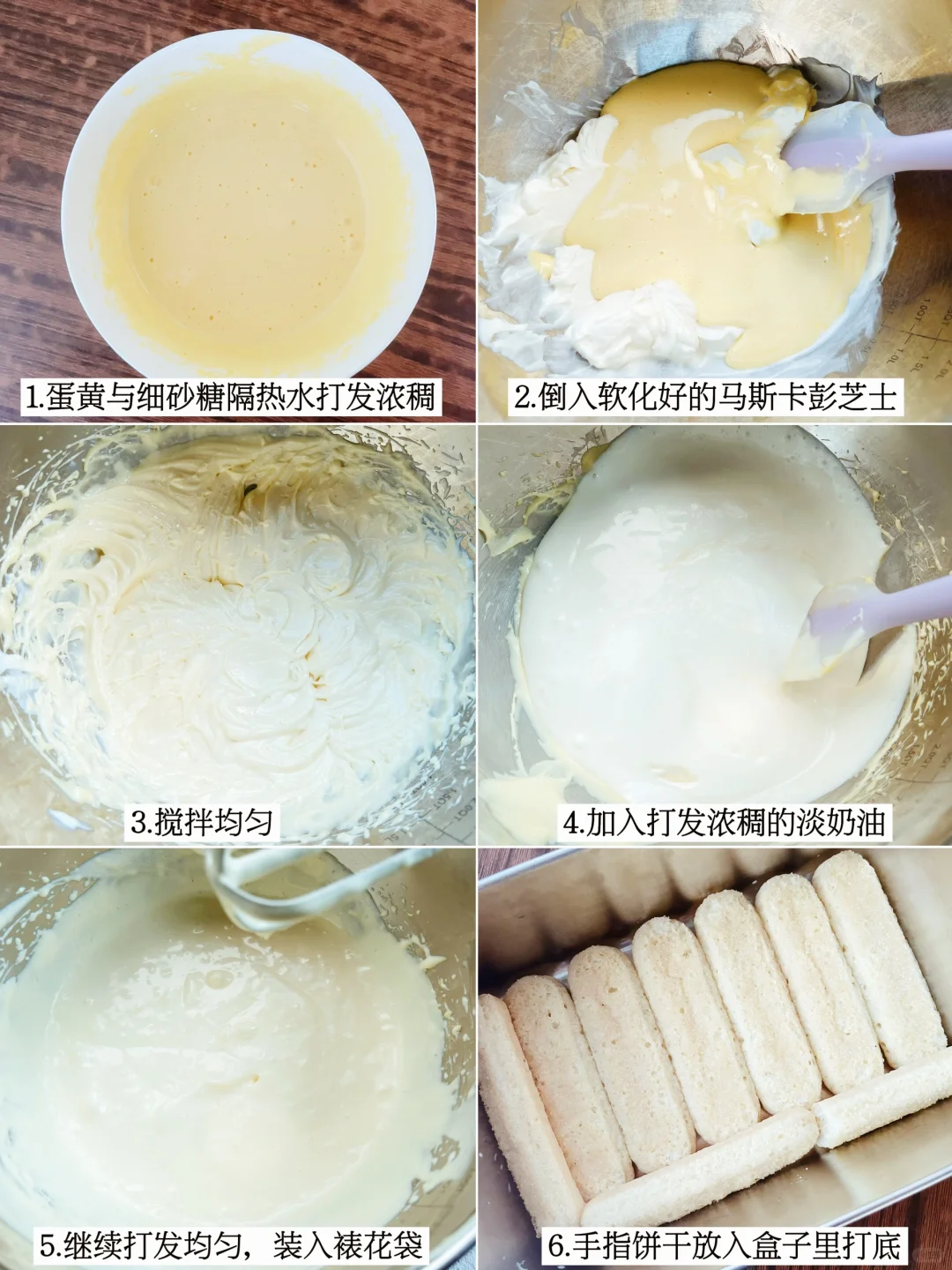 1.蛋黄与细砂糖隔热水打发浓稠

2.倒入软化好的马斯卡彭芝士

3.搅拌均匀

4.加入打发浓稠的淡奶油

5.继续打发均匀，装入裱花袋

6.手指饼干放入盒子里打底