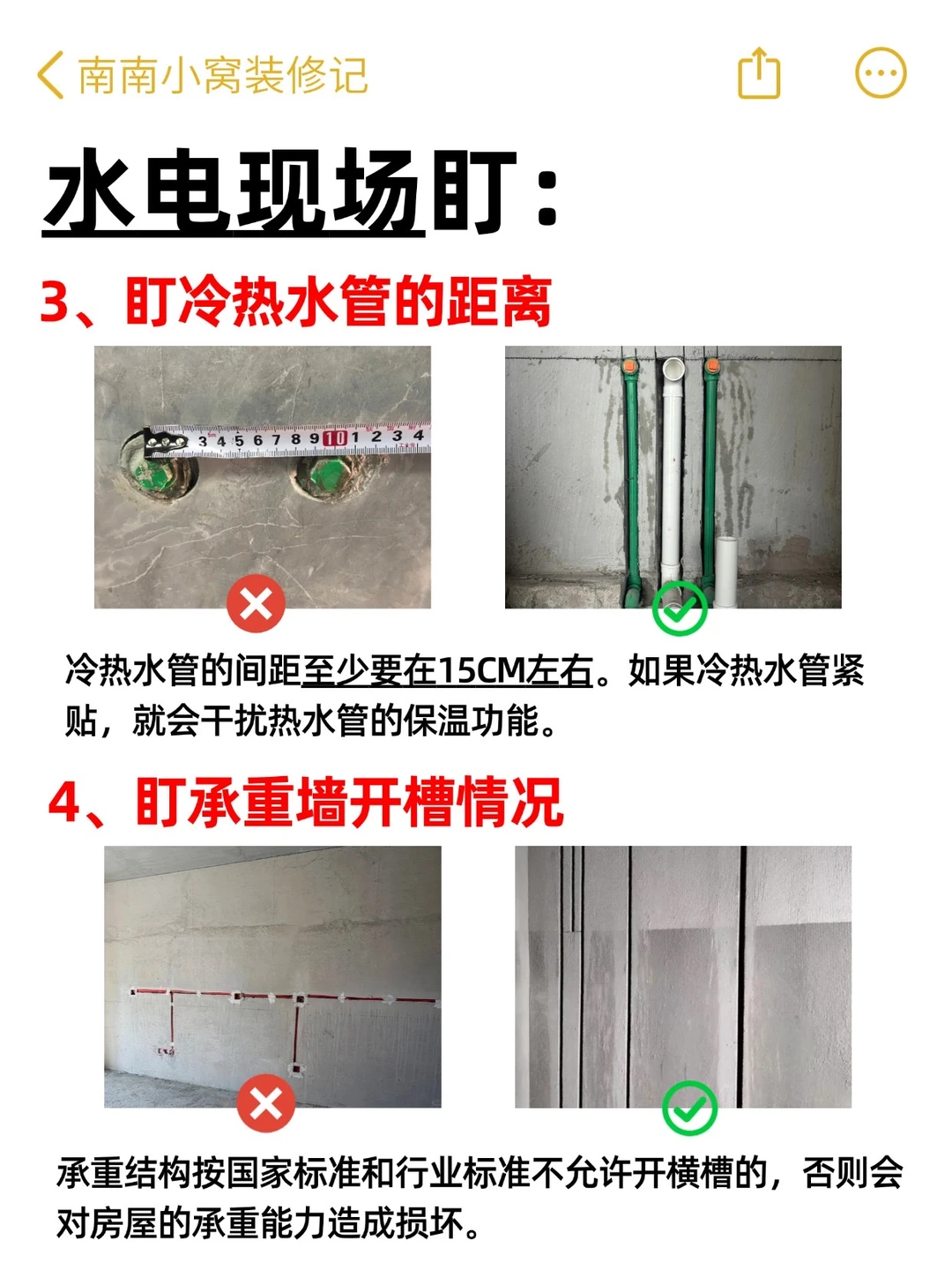 南南小窝装修记

水电现场盯：

3、盯冷热水管的距离

3 4 5 6 7 8 9 10 1 2 3 4

冷热水管的间距至少要在15CM左右。如果冷热水管紧贴，就会干扰热水管的保温功能。

4、盯承重墙开槽情况

承重结构按国家标准和行业标准不允许开横槽的，否则会对房屋的承重能力造成损坏。