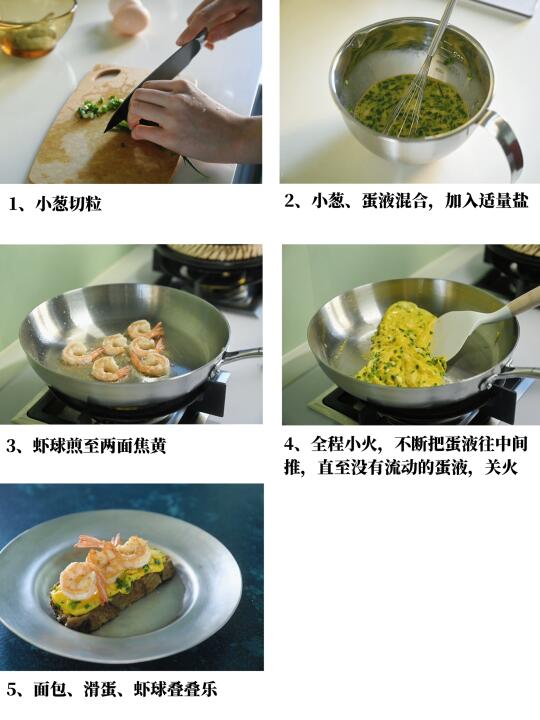 1、小葱切粒

2、小葱、蛋液混合，加入适量盐

3、虾球煎至两面焦黄

4、全程小火，不断把蛋液往中间推，直至没有流动的蛋液，关火

5、面包、滑蛋、虾球叠叠乐