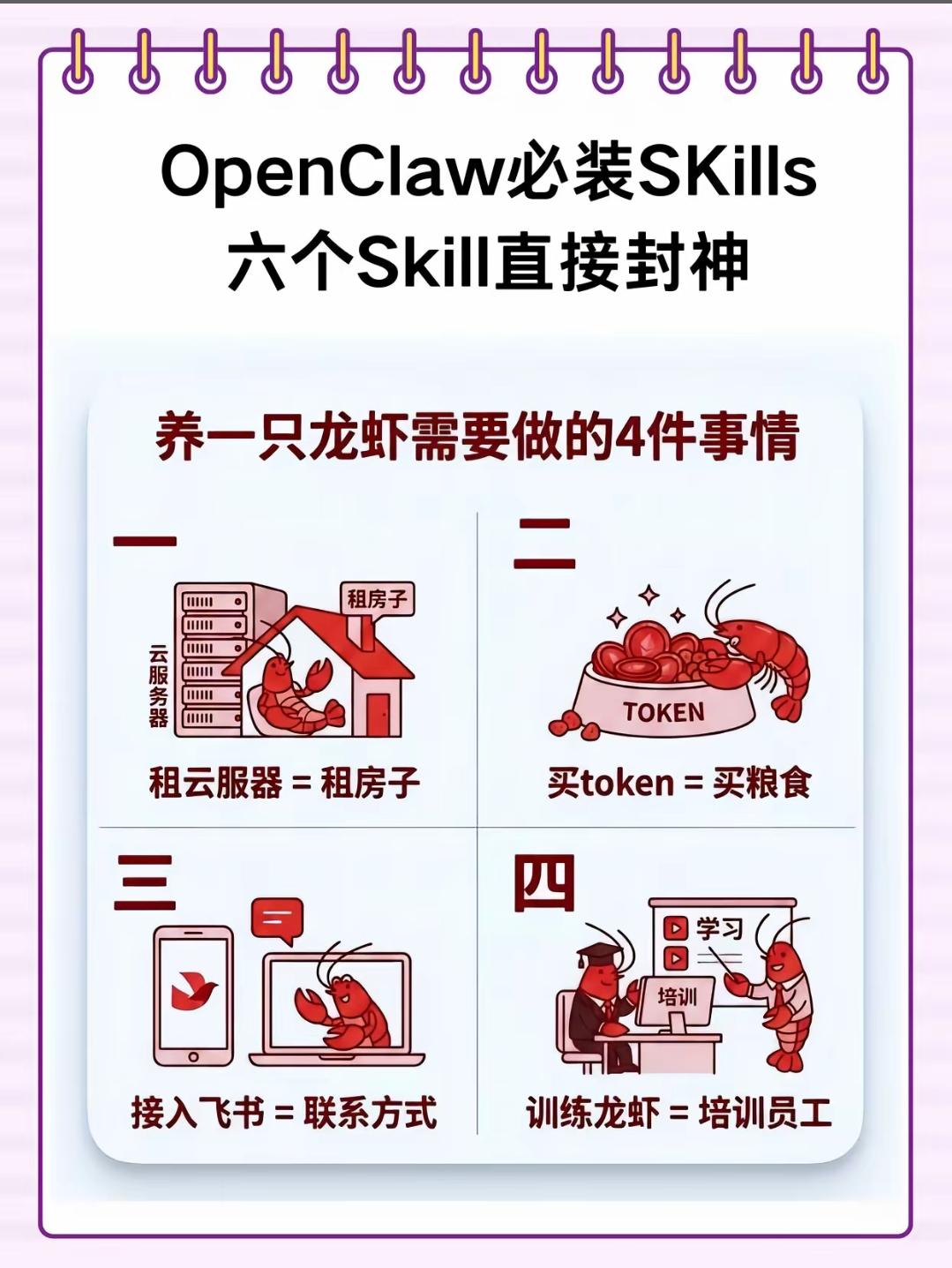 OpenClaw必装SKills
六个Skill直接封神

养一只龙虾需要做的4件事情

一

云服务器

租房子

租云服器 = 租房子

二

TOKEN

买token = 买粮食

三

接入飞书 = 联系方式

四

学习

培训

训练龙虾 = 培训员工