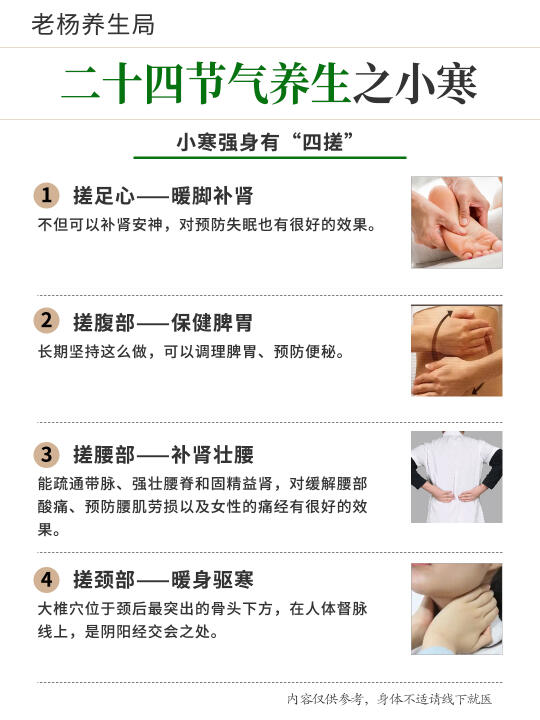 老杨养生局

二十四节气养生之小寒

小寒强身有“四搓”

1 搓足心——暖脚补肾

不但可以补肾安神，对预防失眠也有很好的效果。

2 搓腹部——保健脾胃

长期坚持这么做，可以调理脾胃、预防便秘。

3 搓腰部——补肾壮腰

能疏通带脉、强壮腰脊和固精益肾，对缓解腰部酸痛、预防腰肌劳损以及女性的痛经有很好的效果。

4 搓颈部——暖身驱寒

大椎穴位于颈后最突出的骨头下方，在人体督脉线上，是阴阳经交会之处。

内容仅供参考，身体不适请线下就医