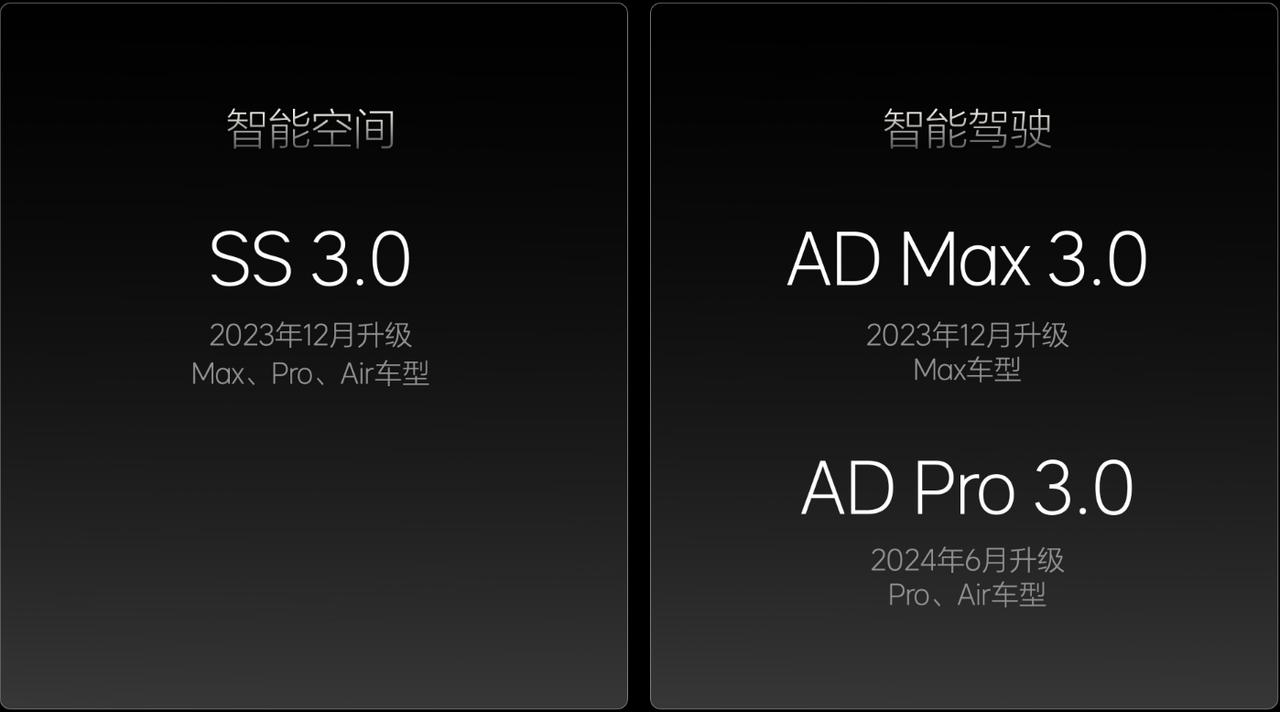 智能空间

SS 3.0

2023年12月升级
Max、Pro、Air车型

智能驾驶

AD Max 3.0

2023年12月升级
Max车型

AD Pro 3.0

2024年6月升级
Pro、Air车型