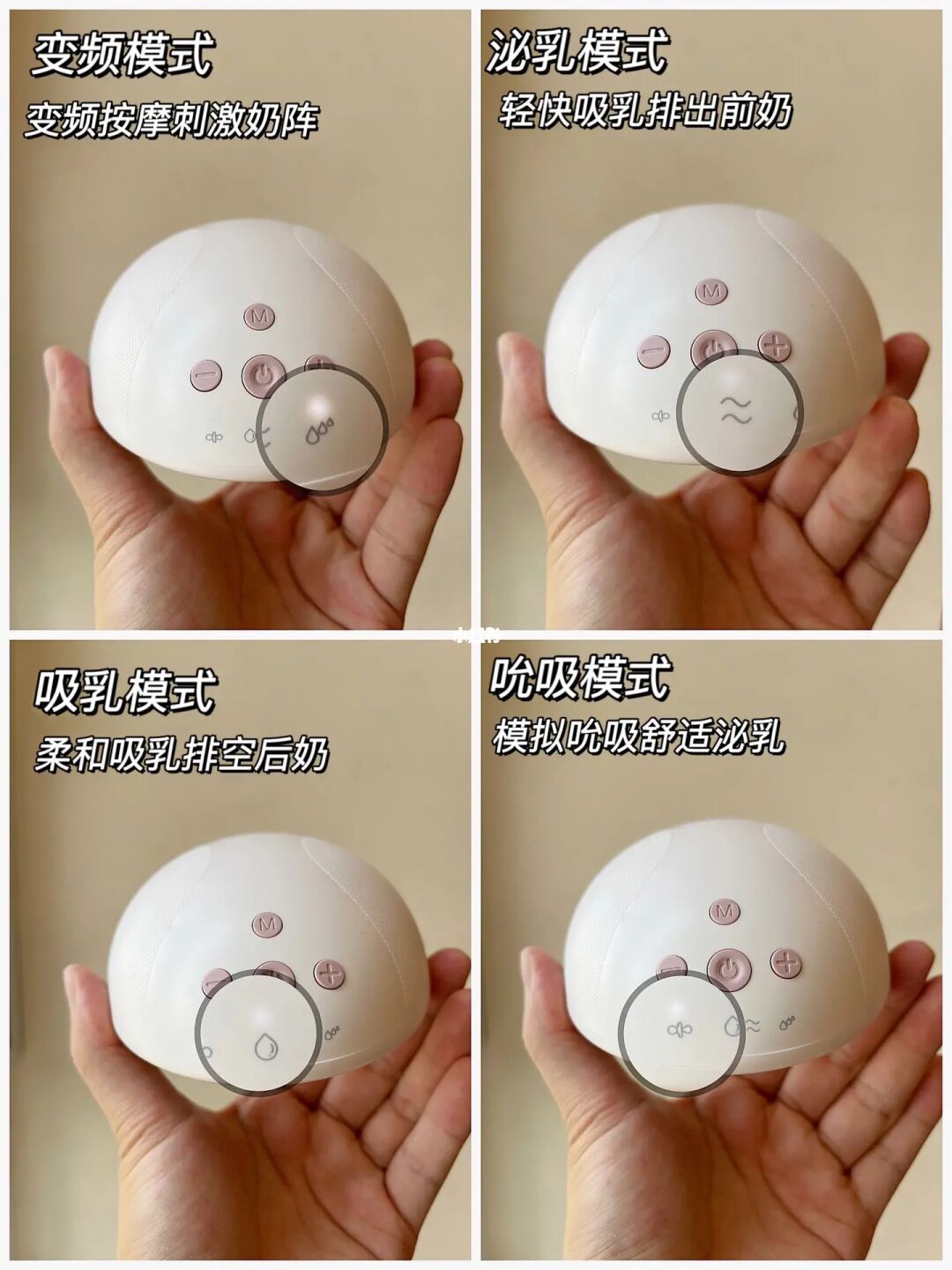 变频模式

变频按摩刺激奶阵

M

泌乳模式

轻快吸乳排出前奶

M

吸乳模式

柔和吸乳排空后奶

M

吮吸模式

模拟吮吸舒适泌乳

M