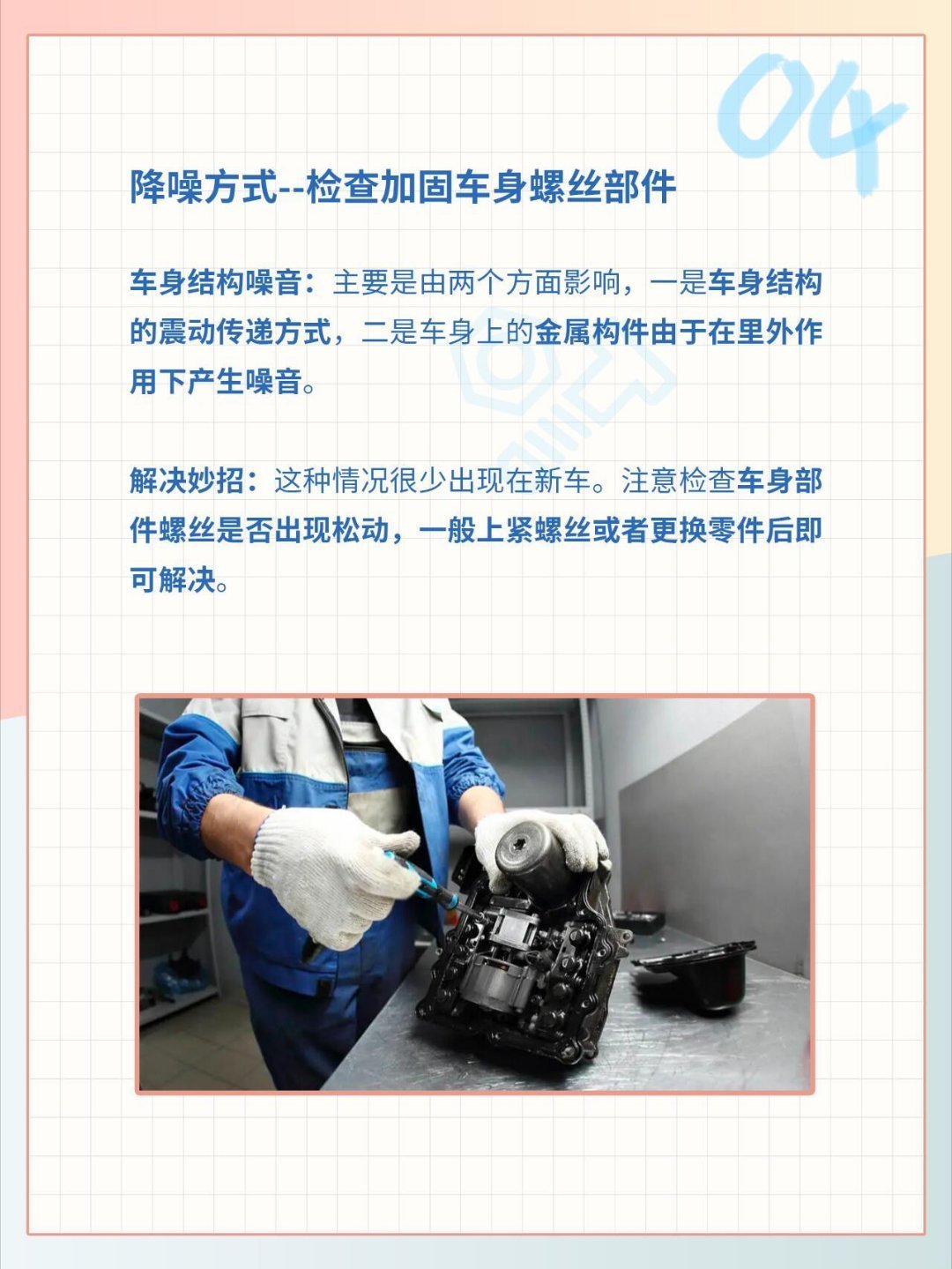 04

降噪方式--检查加固车身螺丝部件

车身结构噪音：主要是由两个方面影响，一是车身结构的震动传递方式，二是车身上的金属构件由于在里外作用下产生噪音。

解决妙招：这种情况很少出现在新车。注意检查车身部件螺丝是否出现松动，一般上紧螺丝或者更换零件后即可解决。