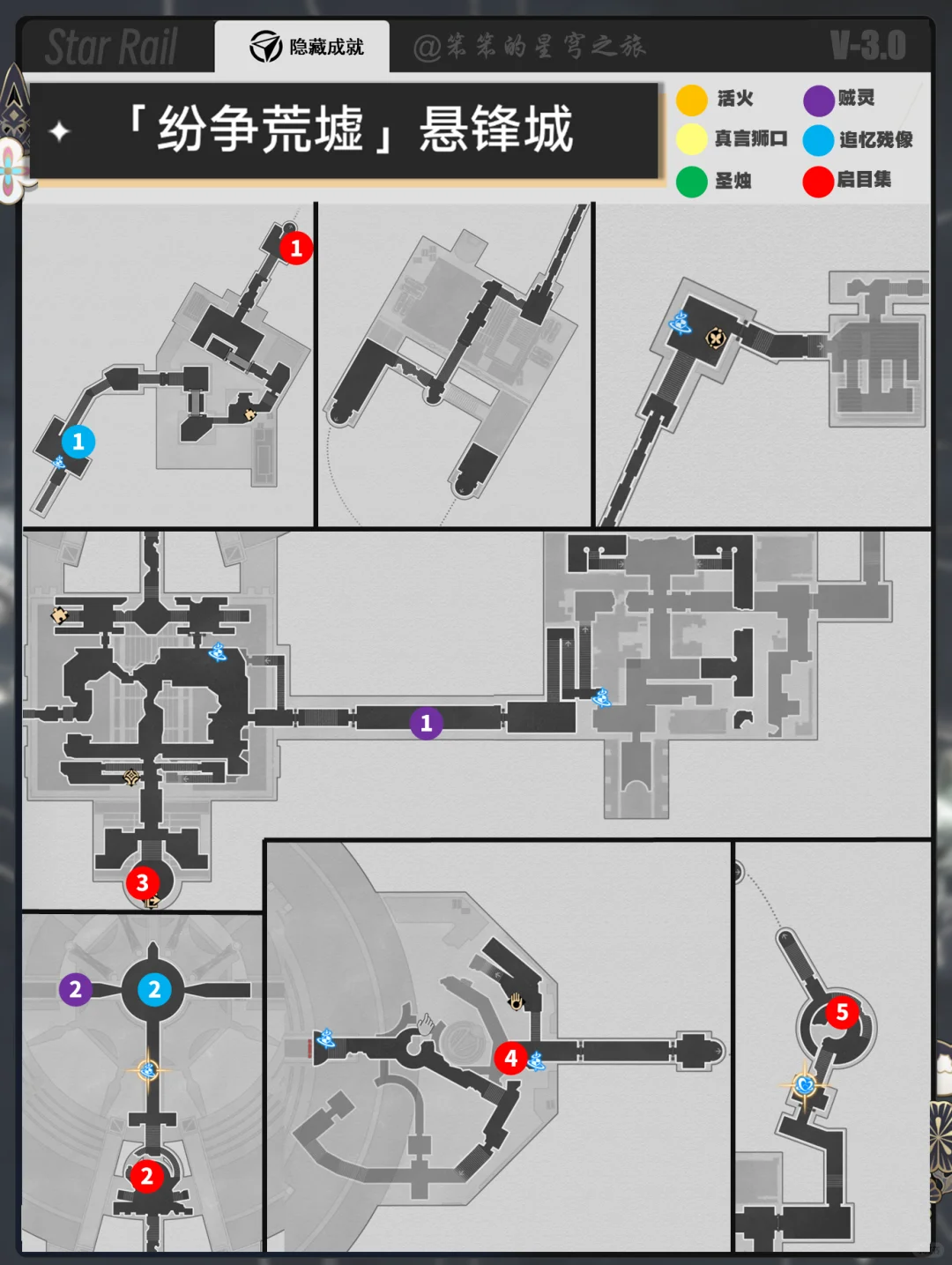 Star Rail
隐藏成就
@笨笨的星穹之旅
V-3.0

「纷争荒墟」悬锋城

活火
贼灵
真言狮口
追忆残像
圣烛
启目集

1
1
1
3
2
2
2
4
5