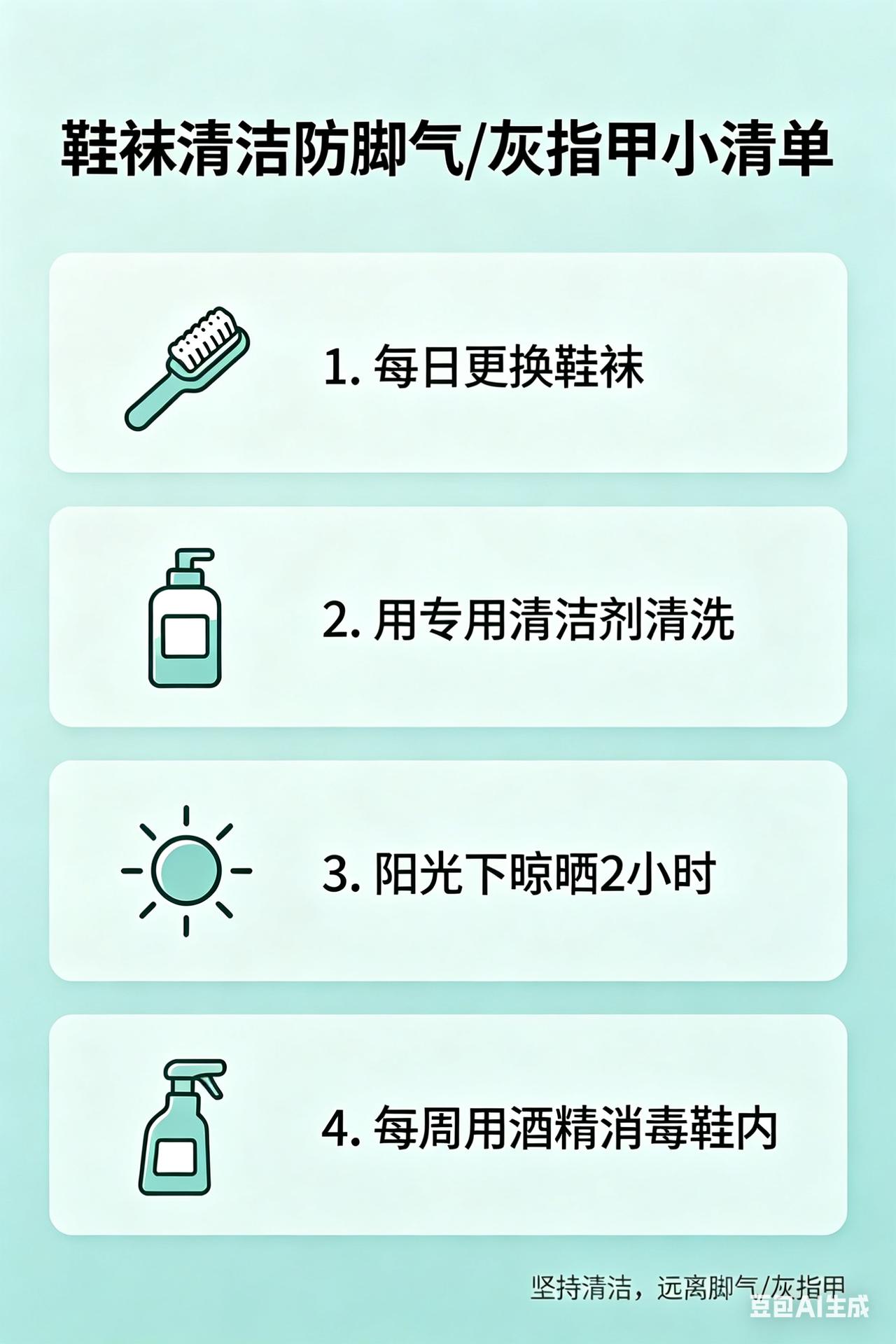 鞋袜清洁防脚气/灰指甲小清单

1.每日更换鞋袜

2.用专用清洁剂清洗

3.阳光下晾晒2小时

4.每周用酒精消毒鞋内

坚持清洁，远离脚气/灰指甲

豆包AI生成