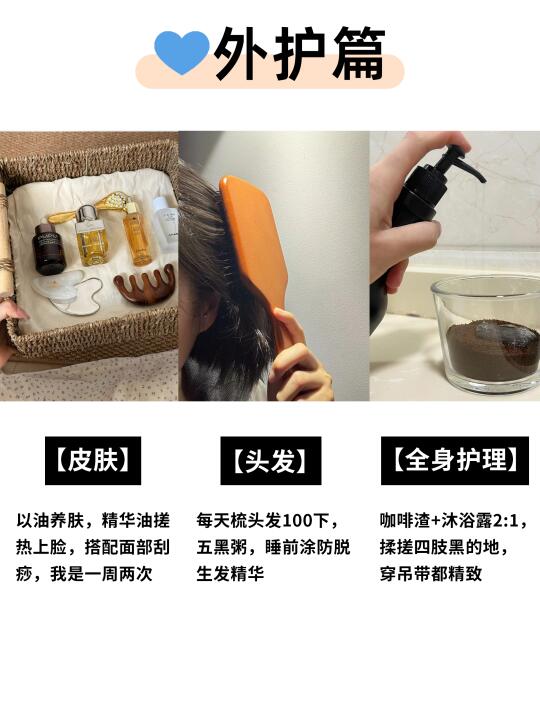 外护篇

【皮肤】

以油养肤，精华油搓热上脸，搭配面部刮痧，我是一周两次

【头发】

每天梳头发100下，五黑粥，睡前涂防脱生发精华

【全身护理】

咖啡渣+沐浴露2:1，揉搓四肢黑的地，穿吊带都精致