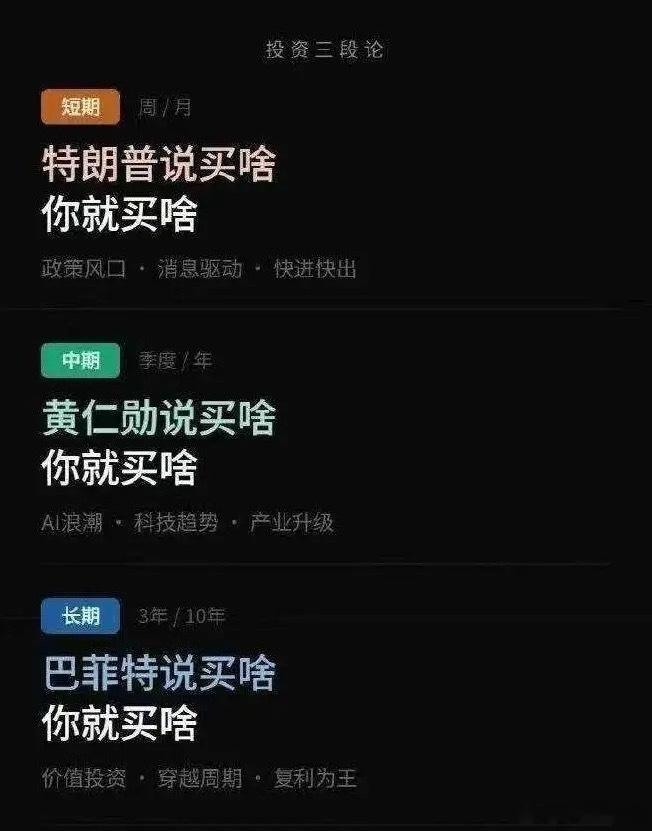 投资三段论

短期 周 / 月

特朗普说买啥
你就买啥

政策风口 · 消息驱动 · 快进快出

中期 季度 / 年

黄仁勋说买啥
你就买啥

AI浪潮 · 科技趋势 · 产业升级

长期 3年 / 10年

巴菲特说买啥
你就买啥

价值投资 · 穿越周期 · 复利为王