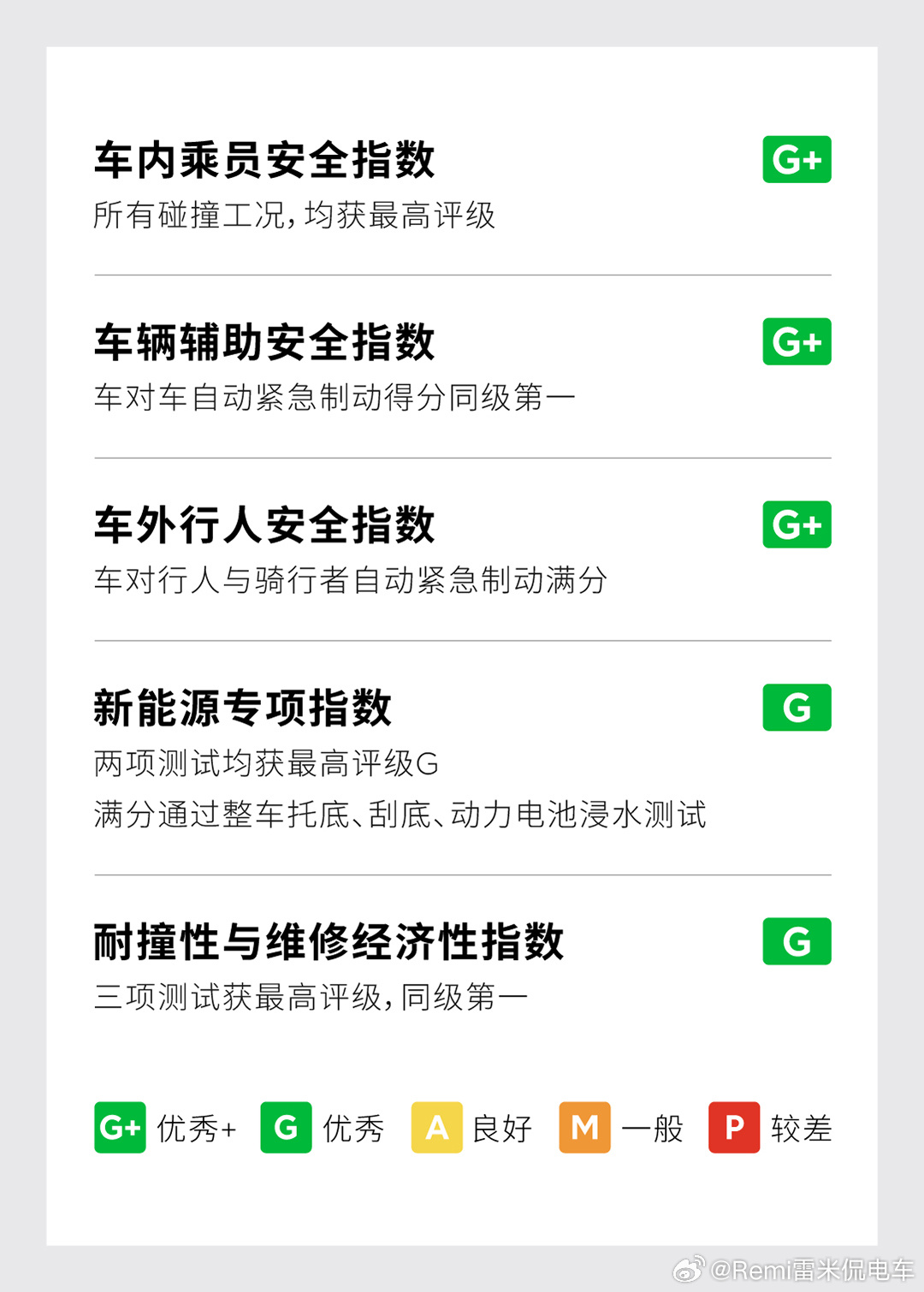 车内乘员安全指数
G+
所有碰撞工况，均获最高评级

车辆辅助安全指数
G+
车对车自动紧急制动得分同级第一

车外行人安全指数
G+
车对行人与骑行者自动紧急制动满分

新能源专项指数
G
两项测试均获最高评级G
满分通过整车托底、刮底、动力电池浸水测试

耐撞性与维修经济性指数
G
三项测试获最高评级，同级第一

G+ 优秀+ G 优秀 A 良好 M 一般 P 较差

@Remi雷米侃电车