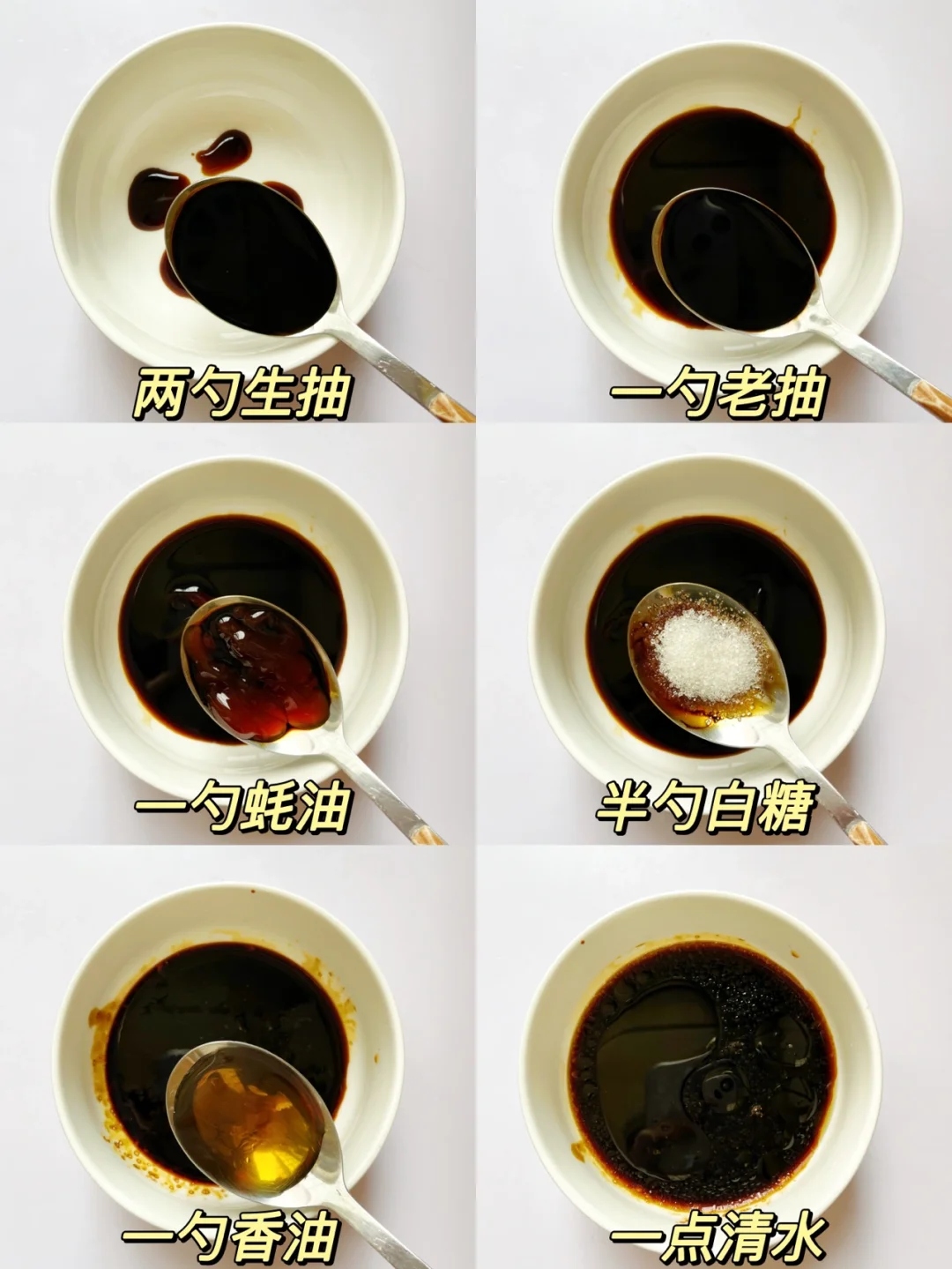 两勺生抽

一勺老抽

一勺蚝油

半勺白糖

一勺香油

一点清水