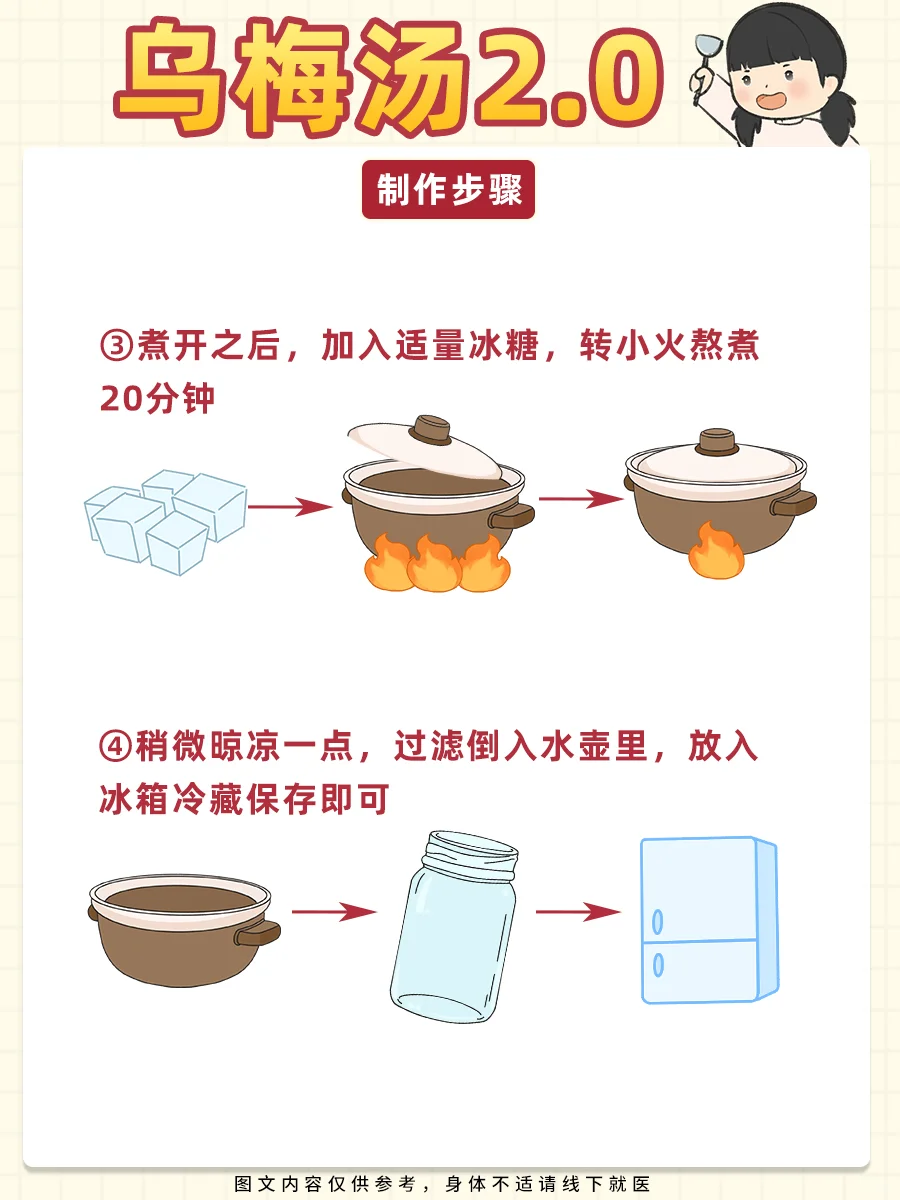 乌梅汤2.0

制作步骤

③煮开之后，加入适量冰糖，转小火熬煮20分钟

④稍微晾凉一点，过滤倒入水壶里，放入冰箱冷藏保存即可

图文内容仅供参考，身体不适请线下就医