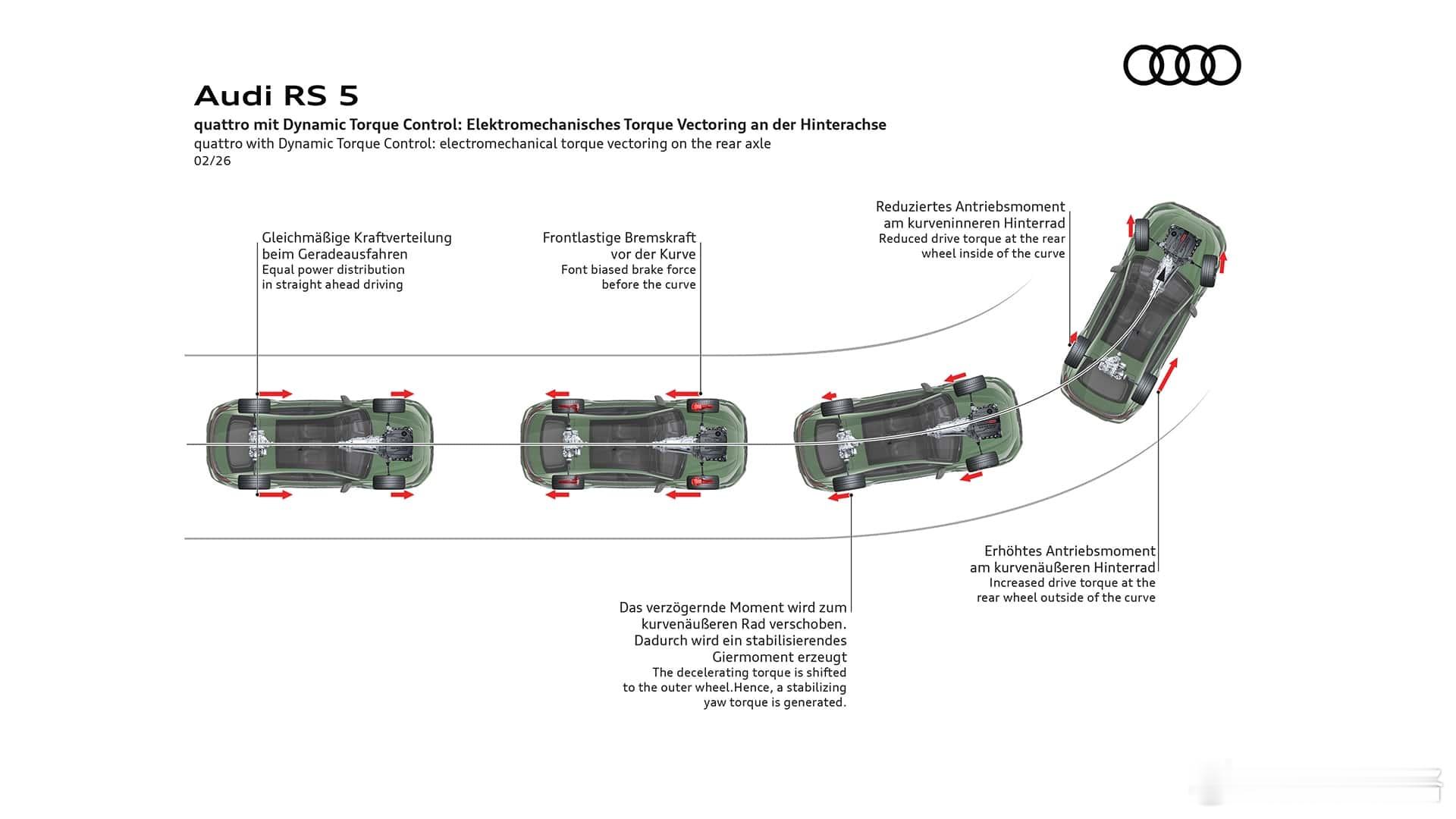 Audi RS 5
quattro mit Dynamic Torque Control: Elektromechanisches Torque Vectoring an der Hinterachse
quattro with Dynamic Torque Control: electromechanical torque vectoring on the rear axle
02/26

Gleichmäßige Kraftverteilung beim Geradeausfahren
Equal power distribution in straight ahead driving

Frontlastige Bremskraft vor der Kurve
Font biased brake force before the curve

Reduziertes Antriebsmoment am kurveninneren Hinterrad
Reduced drive torque at the rear wheel inside of the curve

Erhöhtes Antriebsmoment am kurvenäußeren Hinterrad
Increased drive torque at the rear wheel outside of the curve

Das verzögernde Moment wird zum kurvenäußeren Rad verschoben. Dadurch wird ein stabilisierendes Giermoment erzeugt
The decelerating torque is shifted to the outer wheel.Hence, a stabilizing yaw torque is generated.