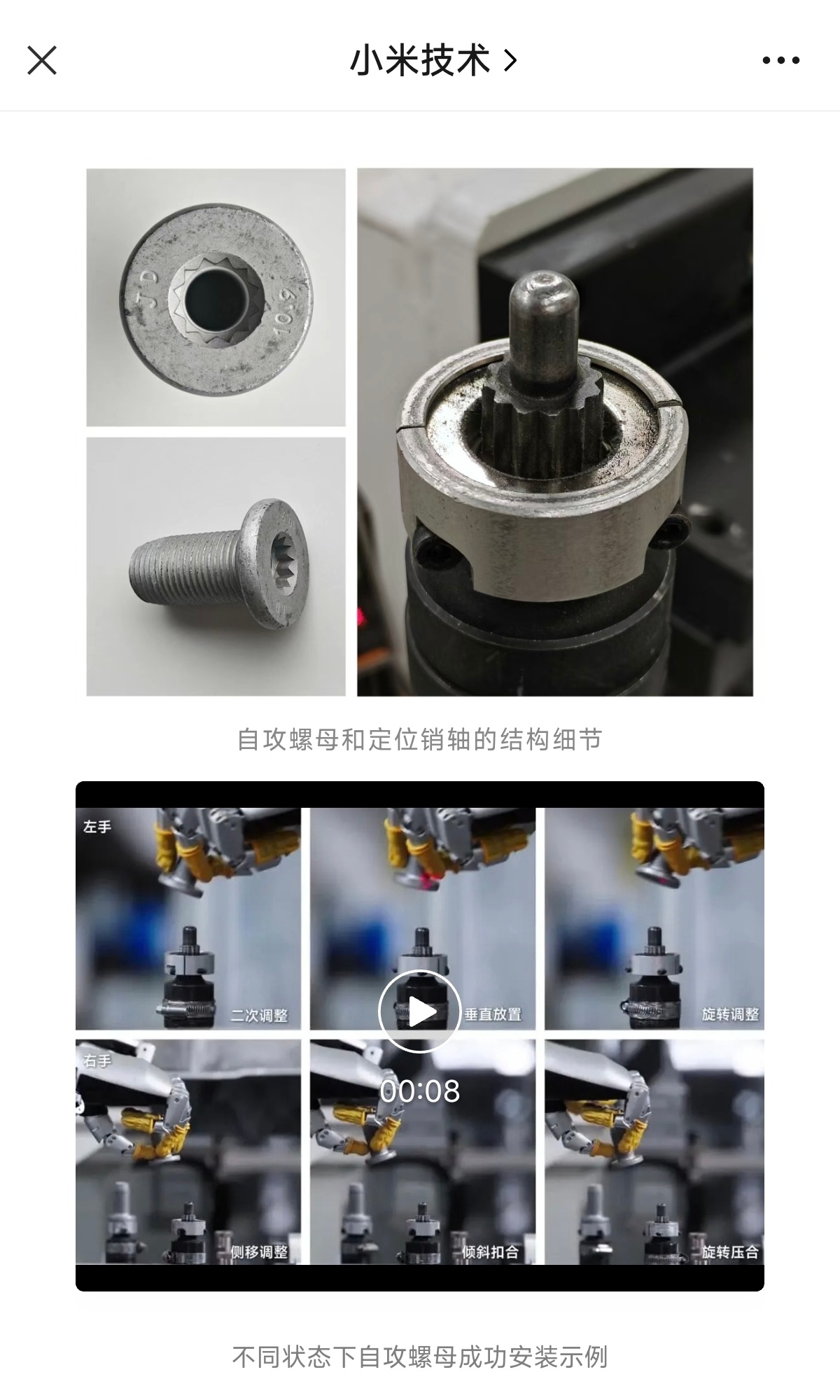 小米技术 >

JD 10.9

自攻螺母和定位销轴的结构细节

左手
二次调整
垂直放置
旋转调整
右手
00:08
侧移调整
倾斜扣合
旋转压合

不同状态下自攻螺母成功安装示例