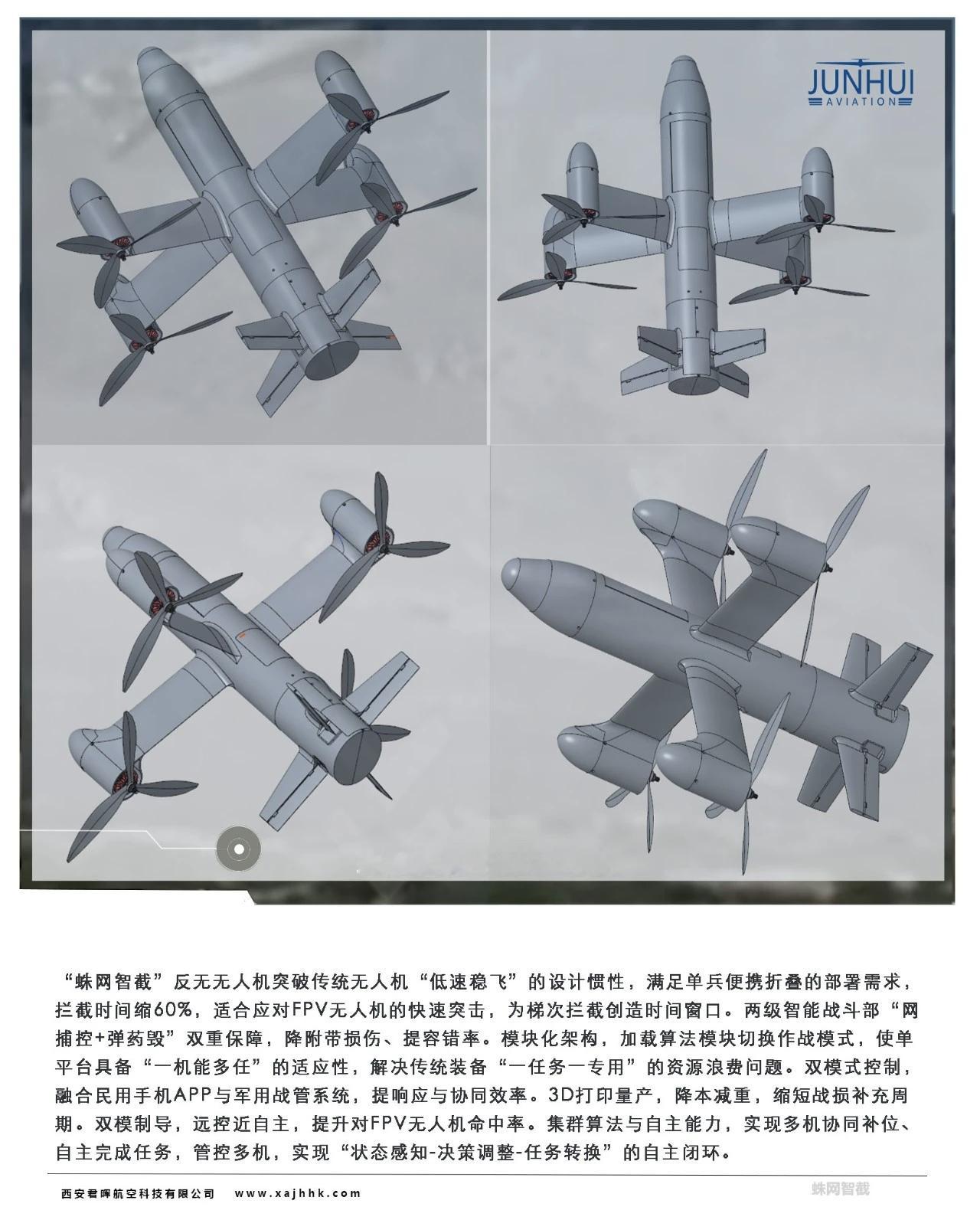 JUNHUI
AVIATION

“蛛网智截”反无无人机突破传统无人机“低速稳飞”的设计惯性，满足单兵便携折叠的部署需求，拦截时间缩60%，适合应对FPV无人机的快速突击，为梯次拦截创造时间窗口。两级智能战斗部“网捕控+弹药毁”双重保障，降附带损伤、提容错率。模块化架构，加载算法模块切换作战模式，使单平台具备“一机能多任”的适应性，解决传统装备“一任务一专用”的资源浪费问题。双模式控制，融合民用手机APP与军用战管系统，提响应与协同效率。3D打印量产，降本减重，缩短战损补充周期。双模制导，远控近自主，提升对FPV无人机命中率。集群算法与自主能力，实现多机协同补位、自主完成任务，管控多机，实现“状态感知-决策调整-任务转换”的自主闭环。

西安君晖航空科技有限公司　www.xajhhk.com　蛛网智截