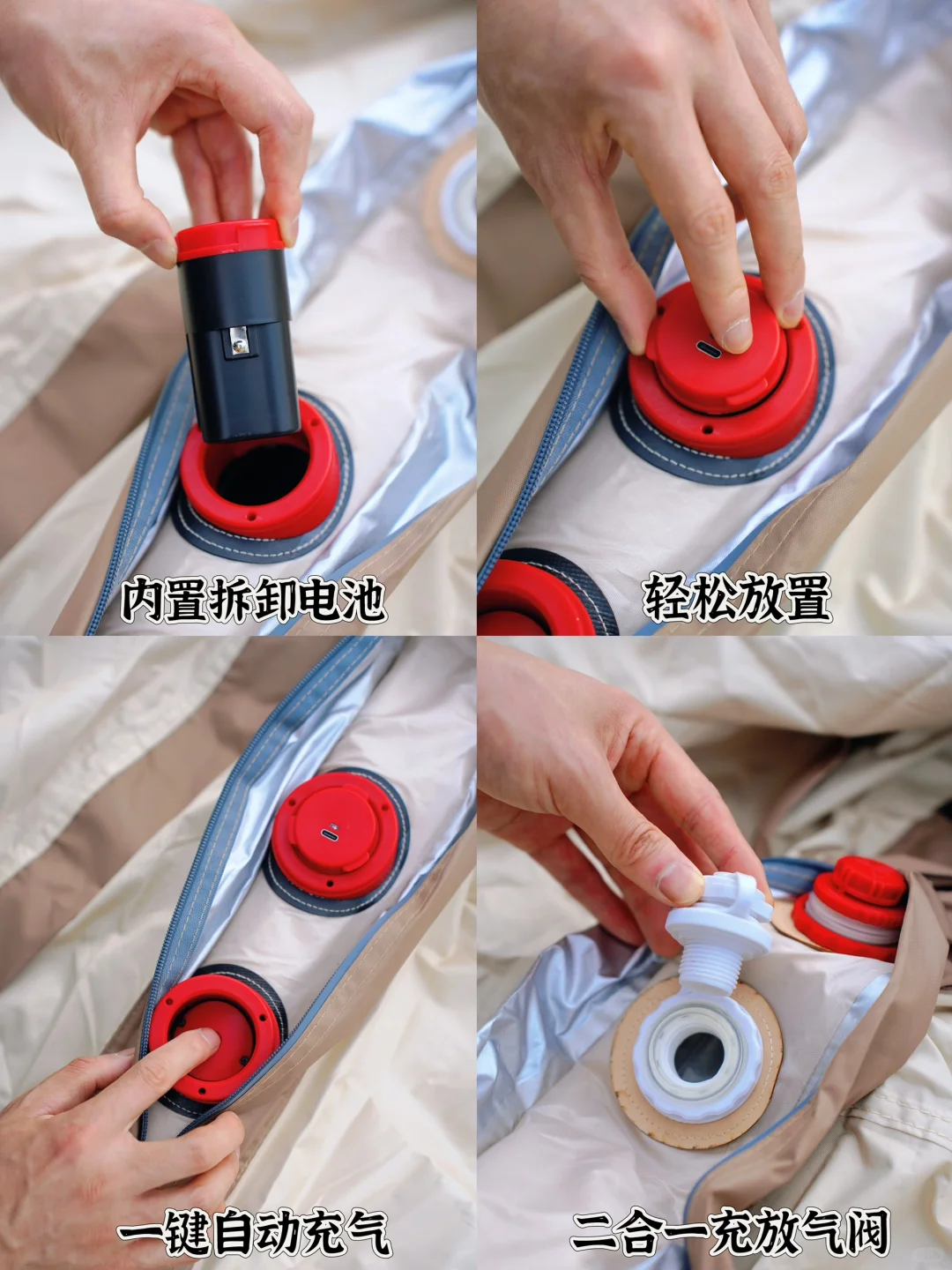 内置拆卸电池

轻松放置

一键自动充气

二合一充放气阀