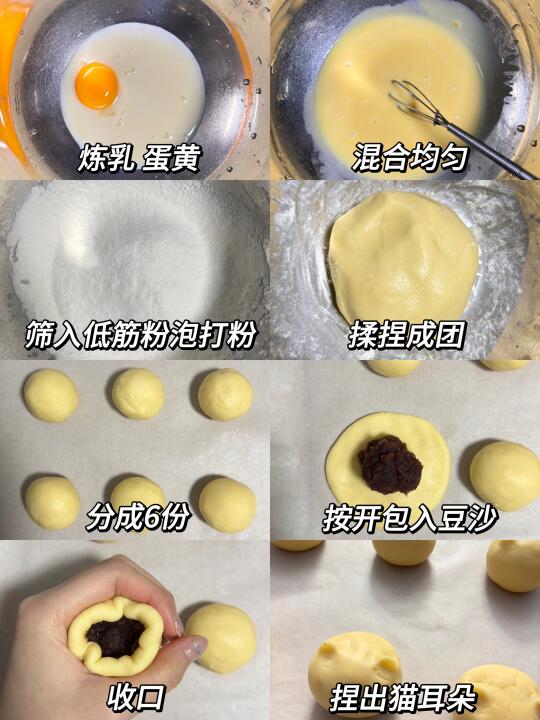 炼乳 蛋黄

混合均匀

筛入低筋粉泡打粉

揉捏成团

分成6份

按开包入豆沙

收口

捏出猫耳朵