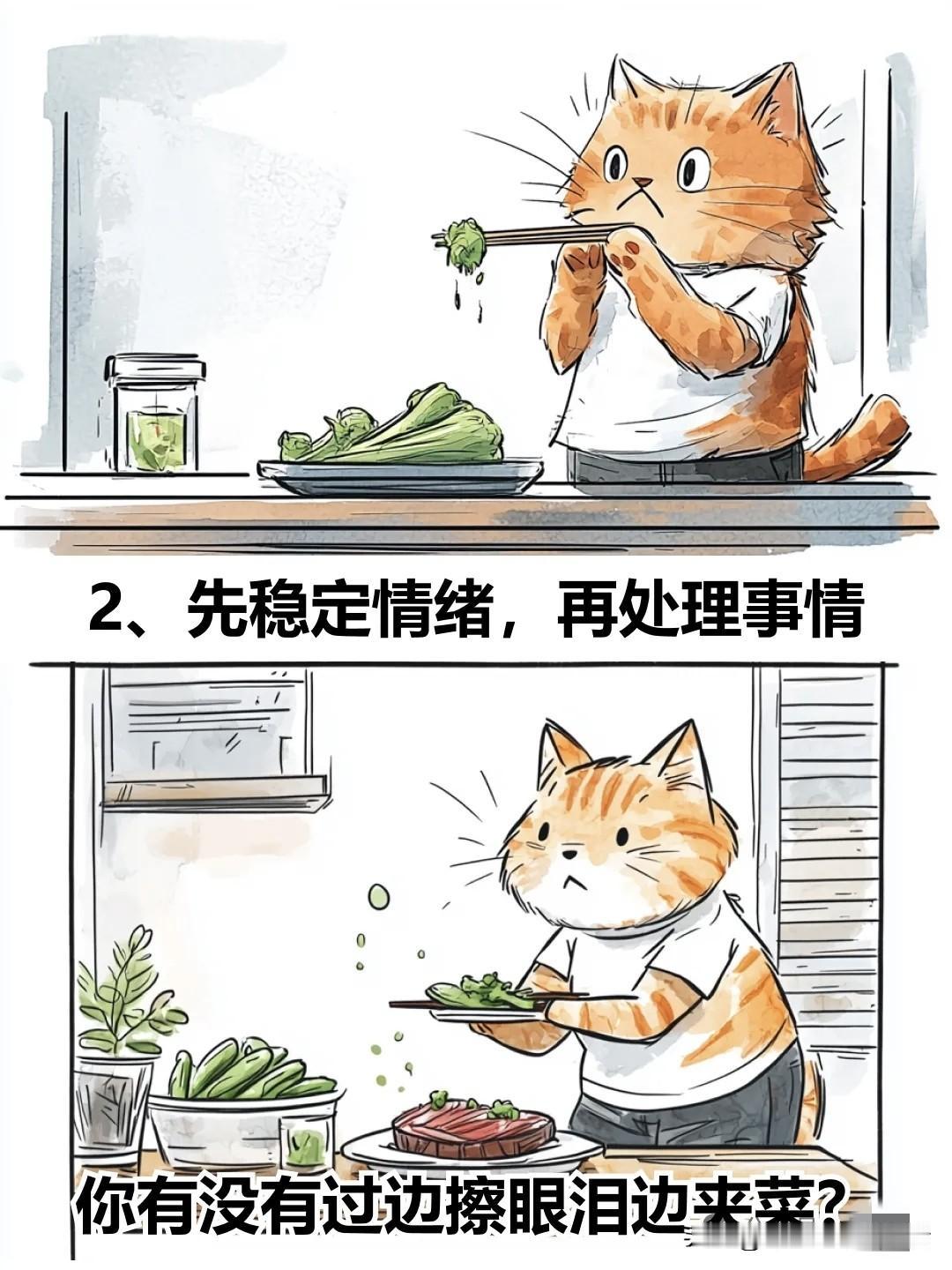 2、先稳定情绪，再处理事情

你有没有过边擦眼泪边夹菜？