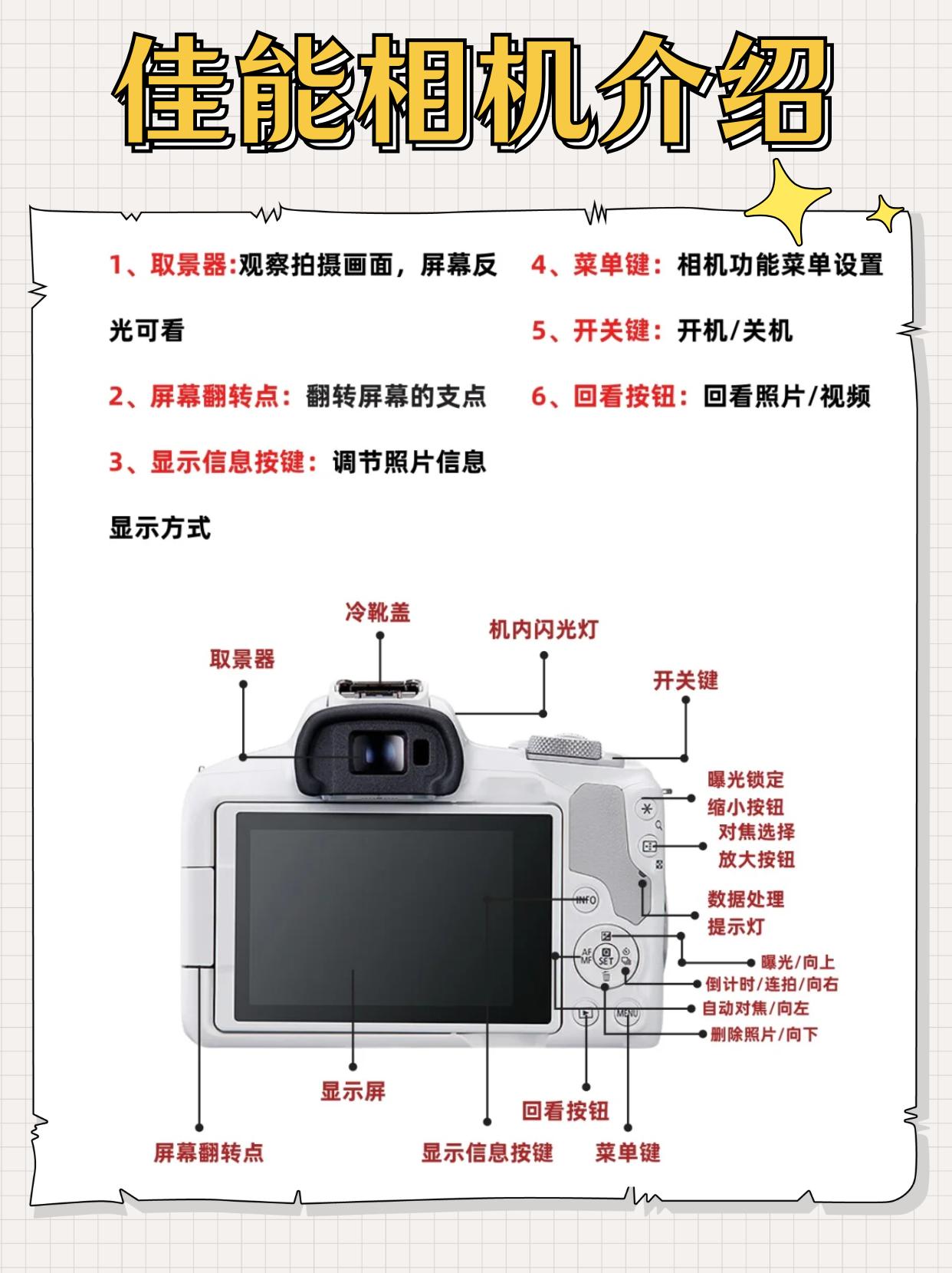 佳能相机介绍

1、取景器:观察拍摄画面，屏幕反光可看

2、屏幕翻转点：翻转屏幕的支点

3、显示信息按键：调节照片信息显示方式

4、菜单键：相机功能菜单设置

5、开关键：开机/关机

6、回看按钮：回看照片/视频

冷靴盖
机内闪光灯
取景器
开关键
曝光锁定
缩小按钮
对焦选择
放大按钮
数据处理
提示灯
曝光/向上
倒计时/连拍/向右
自动对焦/向左
删除照片/向下
INFO
AF MF
SET
MENU
显示屏
回看按钮
屏幕翻转点
显示信息按键
菜单键