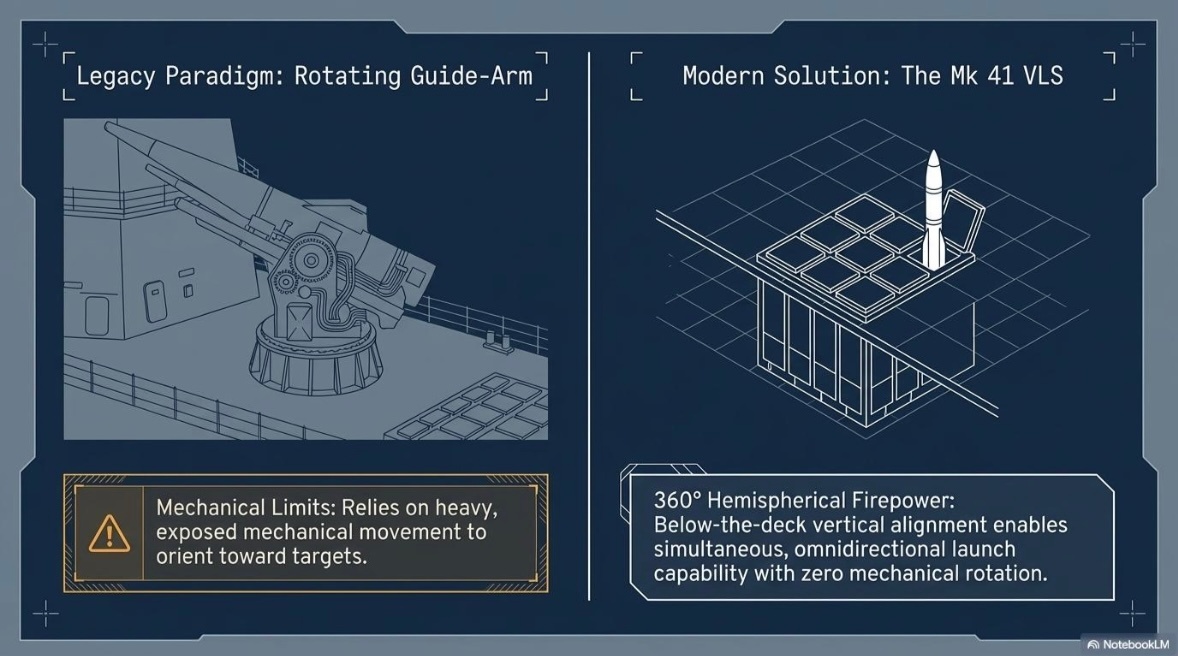 Legacy Paradigm: Rotating Guide-Arm

Mechanical Limits: Relies on heavy, exposed mechanical movement to orient toward targets.

Modern Solution: The Mk 41 VLS

360° Hemispherical Firepower: Below-the-deck vertical alignment enables simultaneous, omnidirectional launch capability with zero mechanical rotation.

NotebookLM