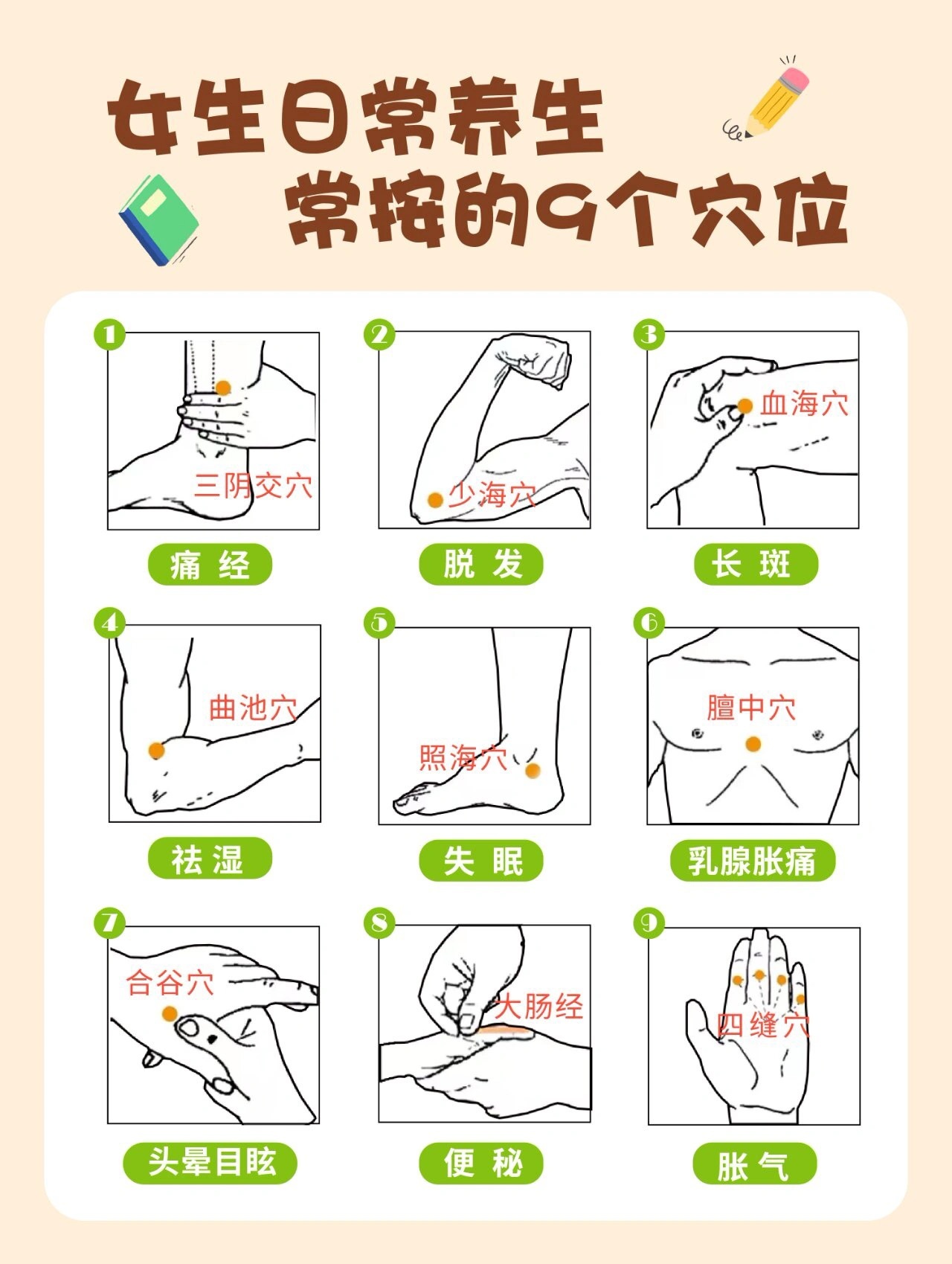 女生日常养生
常按的9个穴位

1
三阴交穴
痛 经

2
少海穴
脱 发

3
血海穴
长 斑

4
曲池穴
祛 湿

5
照海穴
失 眠

6
膻中穴
乳腺胀痛

7
合谷穴
头晕目眩

8
大肠经
便 秘

9
四缝穴
胀 气