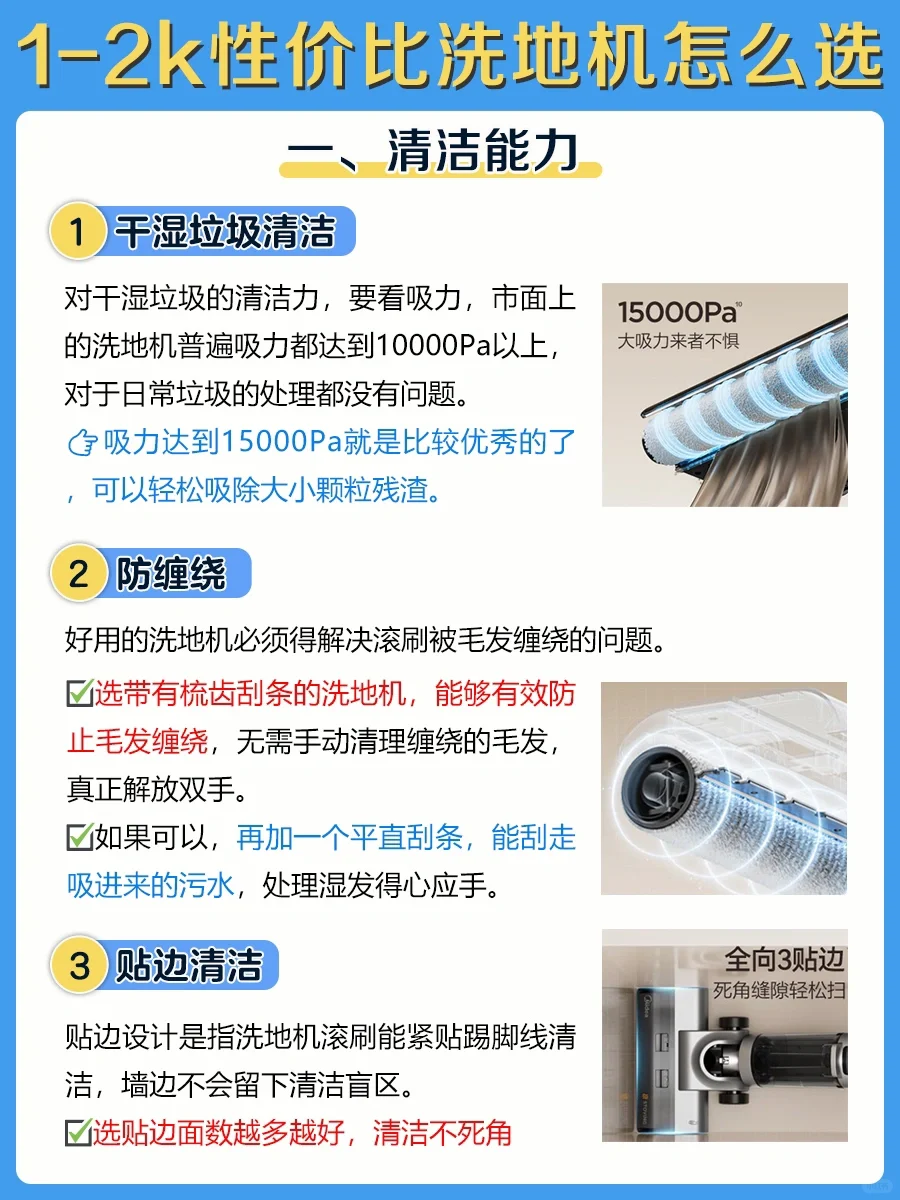 1-2k性价比洗地机怎么选

一、清洁能力

1 干湿垃圾清洁

对干湿垃圾的清洁力，要看吸力，市面上的洗地机普遍吸力都达到10000Pa以上，对于日常垃圾的处理都没有问题。
👉吸力达到15000Pa就是比较优秀的了，可以轻松吸除大小颗粒残渣。

15000Pa
大吸力来者不惧

2 防缠绕

好用的洗地机必须得解决滚刷被毛发缠绕的问题。
☑选带有梳齿刮条的洗地机，能够有效防止毛发缠绕，无需手动清理缠绕的毛发，真正解放双手。
☑如果可以，再加一个平直刮条，能刮走吸进来的污水，处理湿发得心应手。

3 贴边清洁

贴边设计是指洗地机滚刷能紧贴踢脚线清洁，墙边不会留下清洁盲区。
☑选贴边面数越多越好，清洁不死角

全向3贴边
死角缝隙轻松扫