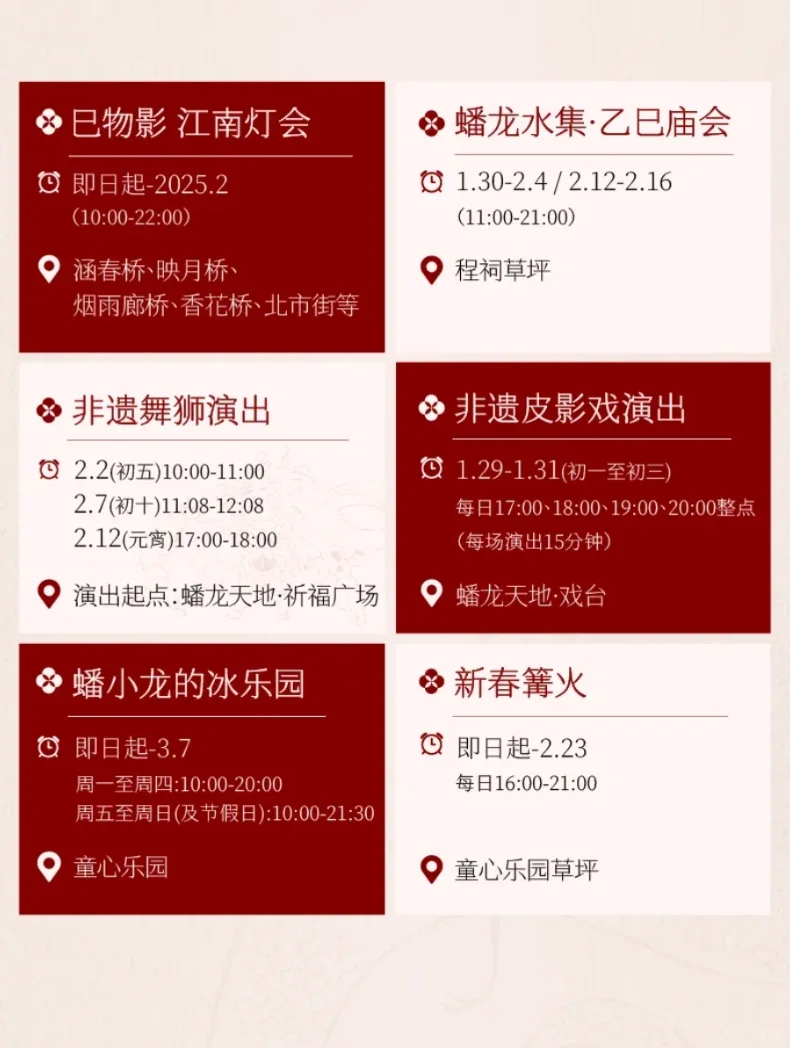 巳物影 江南灯会

即日起-2025.2
(10:00-22:00)

涵春桥、映月桥、
烟雨廊桥、香花桥、北市街等

蟠龙水集·乙巳庙会

1.30-2.4 / 2.12-2.16
(11:00-21:00)

程祠草坪

非遗舞狮演出

2.2(初五)10:00-11:00
2.7(初十)11:08-12:08
2.12(元宵)17:00-18:00

演出起点:蟠龙天地·祈福广场

非遗皮影戏演出

1.29-1.31(初一至初三)
每日17:00、18:00、19:00、20:00整点
(每场演出15分钟)

蟠龙天地·戏台

蟠小龙的冰乐园

即日起-3.7
周一至周四:10:00-20:00
周五至周日(及节假日):10:00-21:30

童心乐园

新春篝火

即日起-2.23
每日16:00-21:00

童心乐园草坪