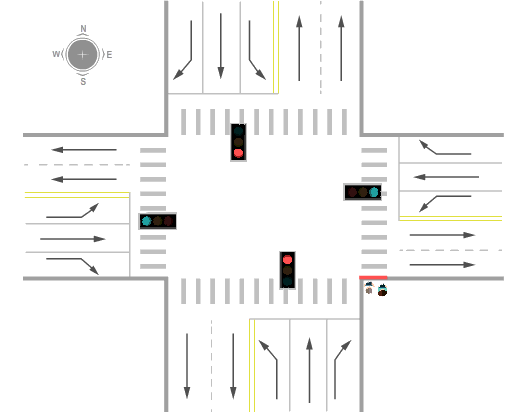 N
W
E
S