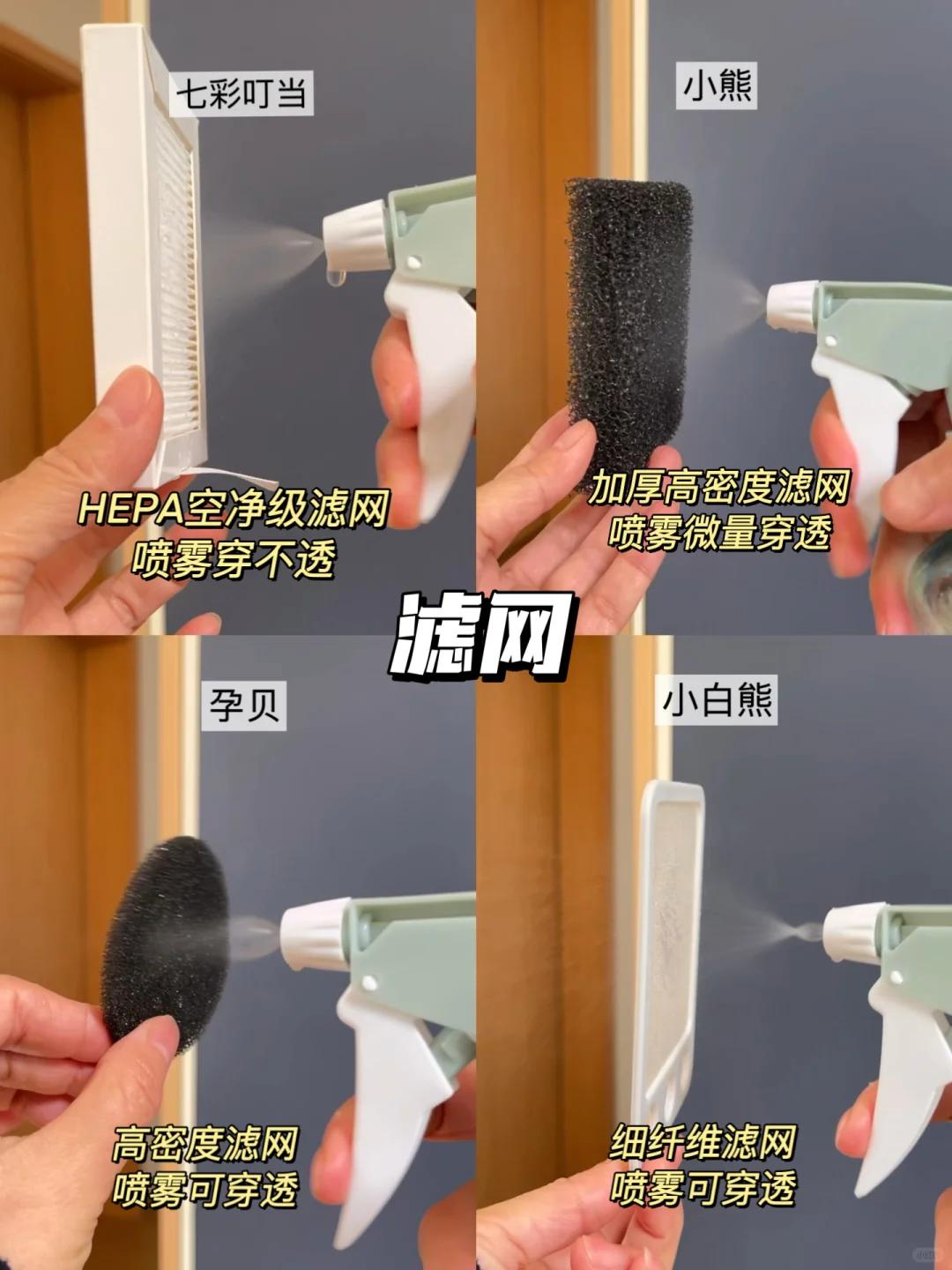 七彩叮当

HEPA空净级滤网
喷雾穿不透

小熊

加厚高密度滤网
喷雾微量穿透

滤网

孕贝

高密度滤网
喷雾可穿透

小白熊

细纤维滤网
喷雾可穿透