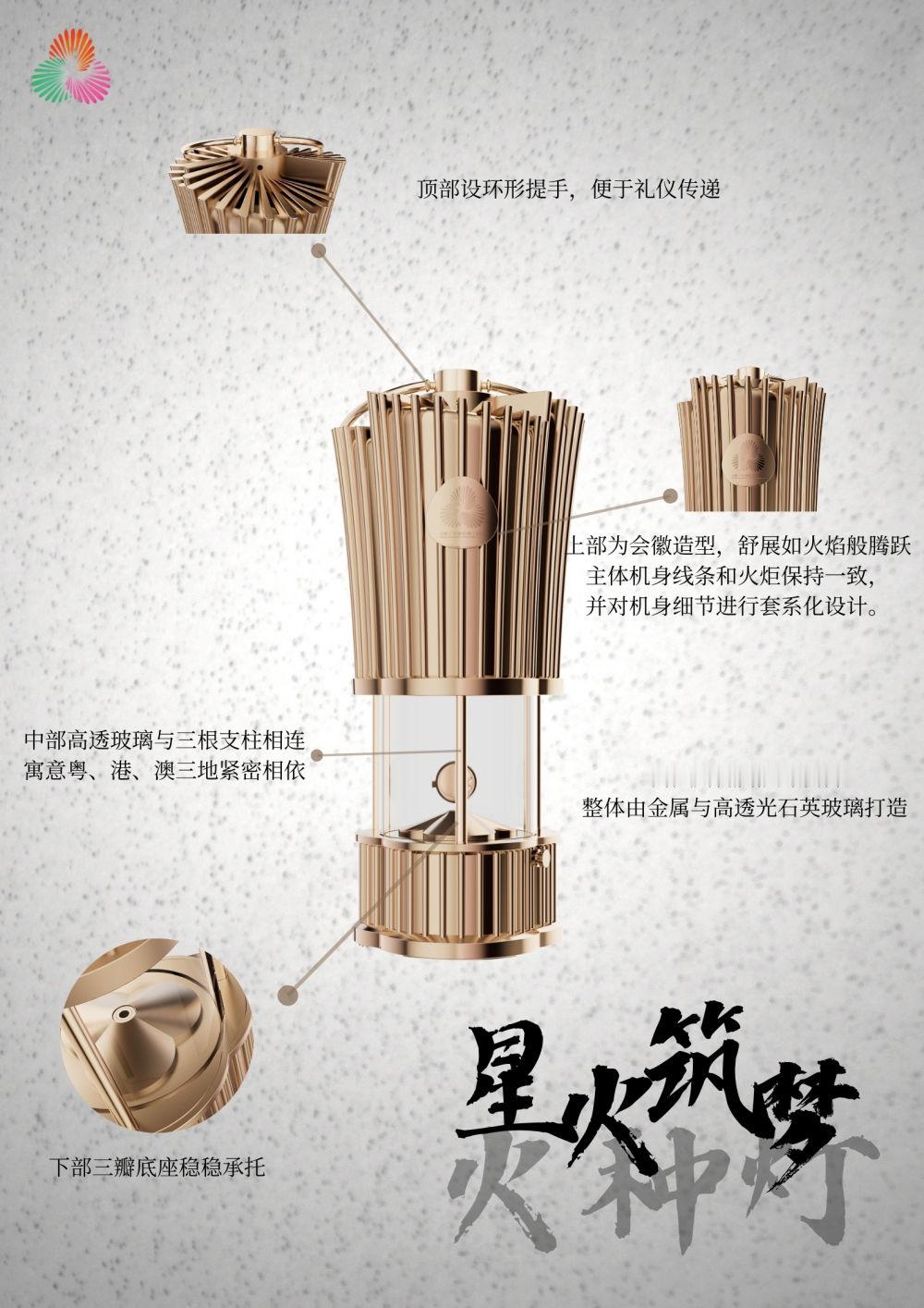 顶部设环形提手，便于礼仪传递

上部为会徽造型，舒展如火焰般腾跃
主体机身线条和火炬保持一致，
并对机身细节进行套系化设计。

中部高透玻璃与三根支柱相连
寓意粤、港、澳三地紧密相依

整体由金属与高透光石英玻璃打造

下部三瓣底座稳稳承托

星火筑梦
火种灯