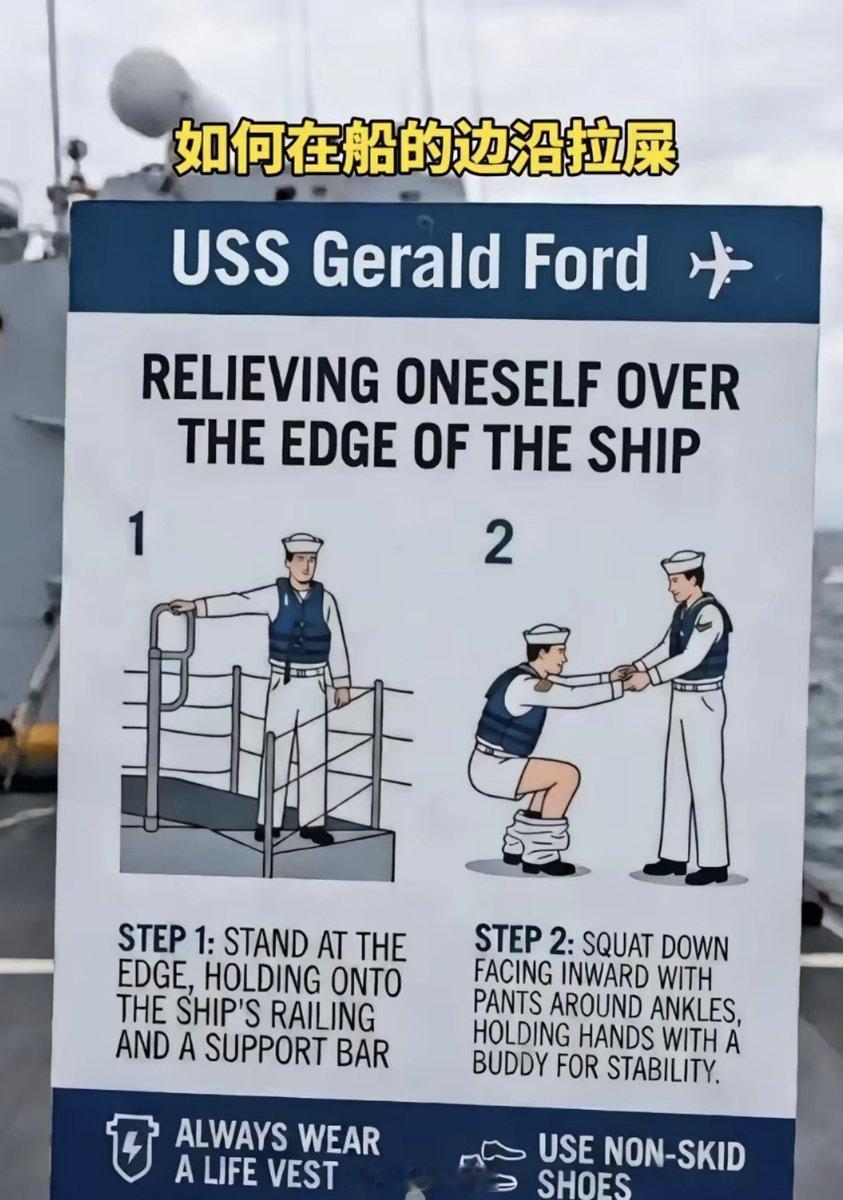 如何在船的边沿拉屎

USS Gerald Ford

RELIEVING ONESELF OVER THE EDGE OF THE SHIP

1

2

STEP 1: STAND AT THE EDGE, HOLDING ONTO THE SHIP'S RAILING AND A SUPPORT BAR

STEP 2: SQUAT DOWN FACING INWARD WITH PANTS AROUND ANKLES, HOLDING HANDS WITH A BUDDY FOR STABILITY.

ALWAYS WEAR A LIFE VEST

USE NON-SKID SHOES