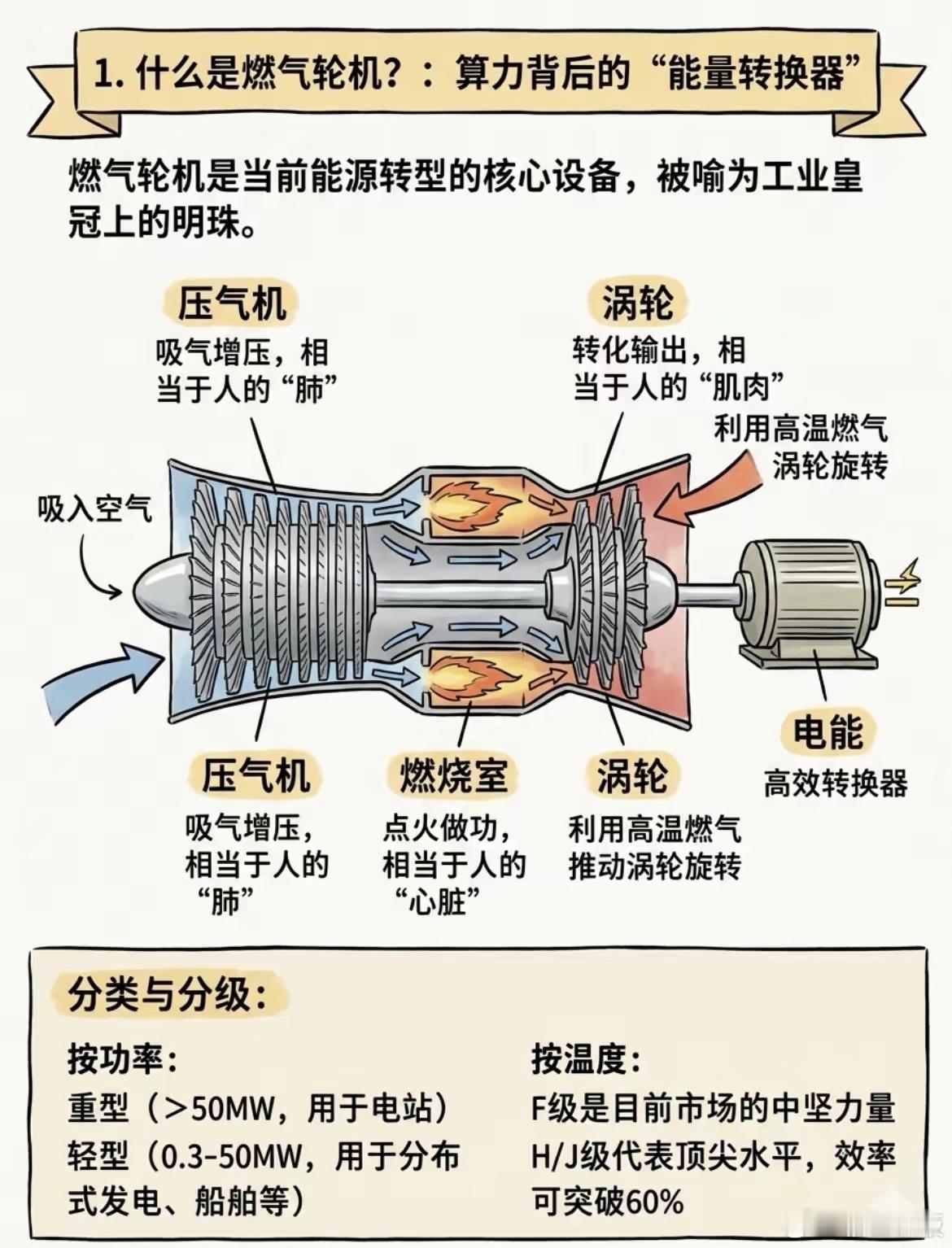 1. 什么是燃气轮机？：算力背后的“能量转换器”

燃气轮机是当前能源转型的核心设备，被喻为工业皇冠上的明珠。

压气机
吸气增压，相当于人的“肺”

涡轮
转化输出，相当于人的“肌肉”

利用高温燃气涡轮旋转

吸入空气

压气机
吸气增压，相当于人的“肺”

燃烧室
点火做功，相当于人的“心脏”

涡轮
利用高温燃气推动涡轮旋转

电能
高效转换器

分类与分级：

按功率：
重型（>50MW，用于电站）
轻型（0.3-50MW，用于分布式发电、船舶等）

按温度：
F级是目前市场的中坚力量
H/J级代表顶尖水平，效率可突破60%