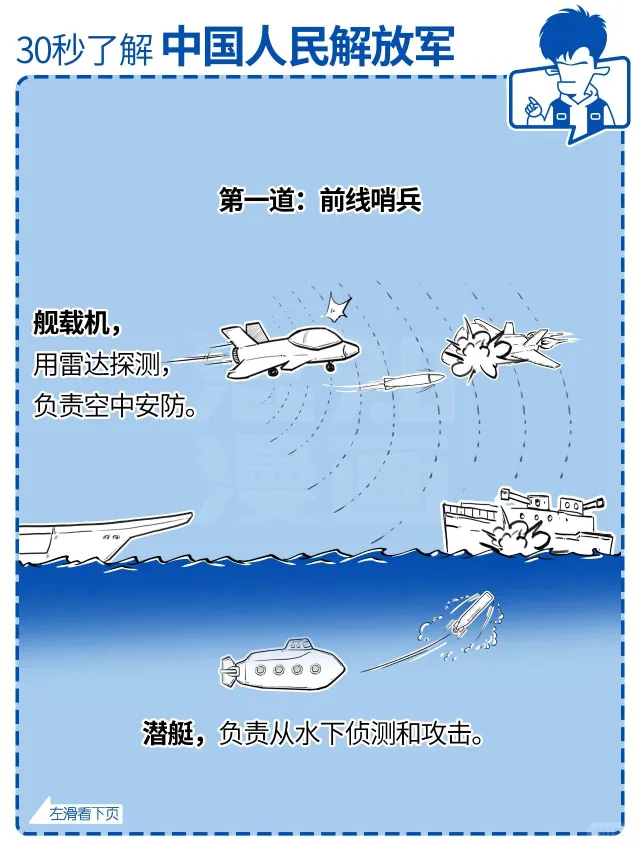 30秒了解 中国人民解放军

第一道：前线哨兵

舰载机，
用雷达探测，
负责空中安防。

潜艇，负责从水下侦测和攻击。

左滑看下页