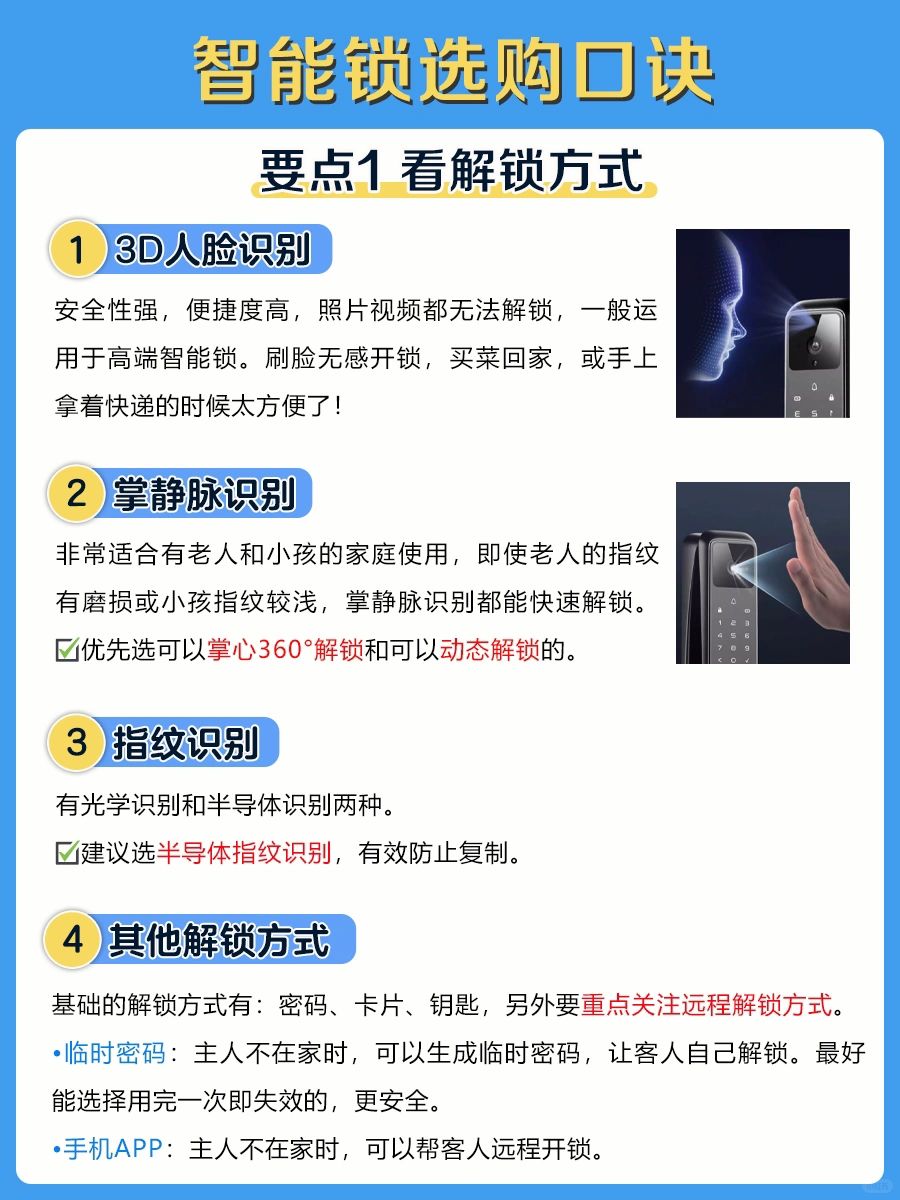 智能锁选购口诀

要点1 看解锁方式

1 3D人脸识别

安全性强，便捷度高，照片视频都无法解锁，一般运用于高端智能锁。刷脸无感开锁，买菜回家，或手上拿着快递的时候太方便了！

2 掌静脉识别

非常适合有老人和小孩的家庭使用，即使老人的指纹有磨损或小孩指纹较浅，掌静脉识别都能快速解锁。

☑优先选可以掌心360°解锁和可以动态解锁的。

3 指纹识别

有光学识别和半导体识别两种。

☑建议选半导体指纹识别，有效防止复制。

4 其他解锁方式

基础的解锁方式有：密码、卡片、钥匙，另外要重点关注远程解锁方式。

•临时密码：主人不在家时，可以生成临时密码，让客人自己解锁。最好能选择用完一次即失效的，更安全。

•手机APP：主人不在家时，可以帮客人远程开锁。