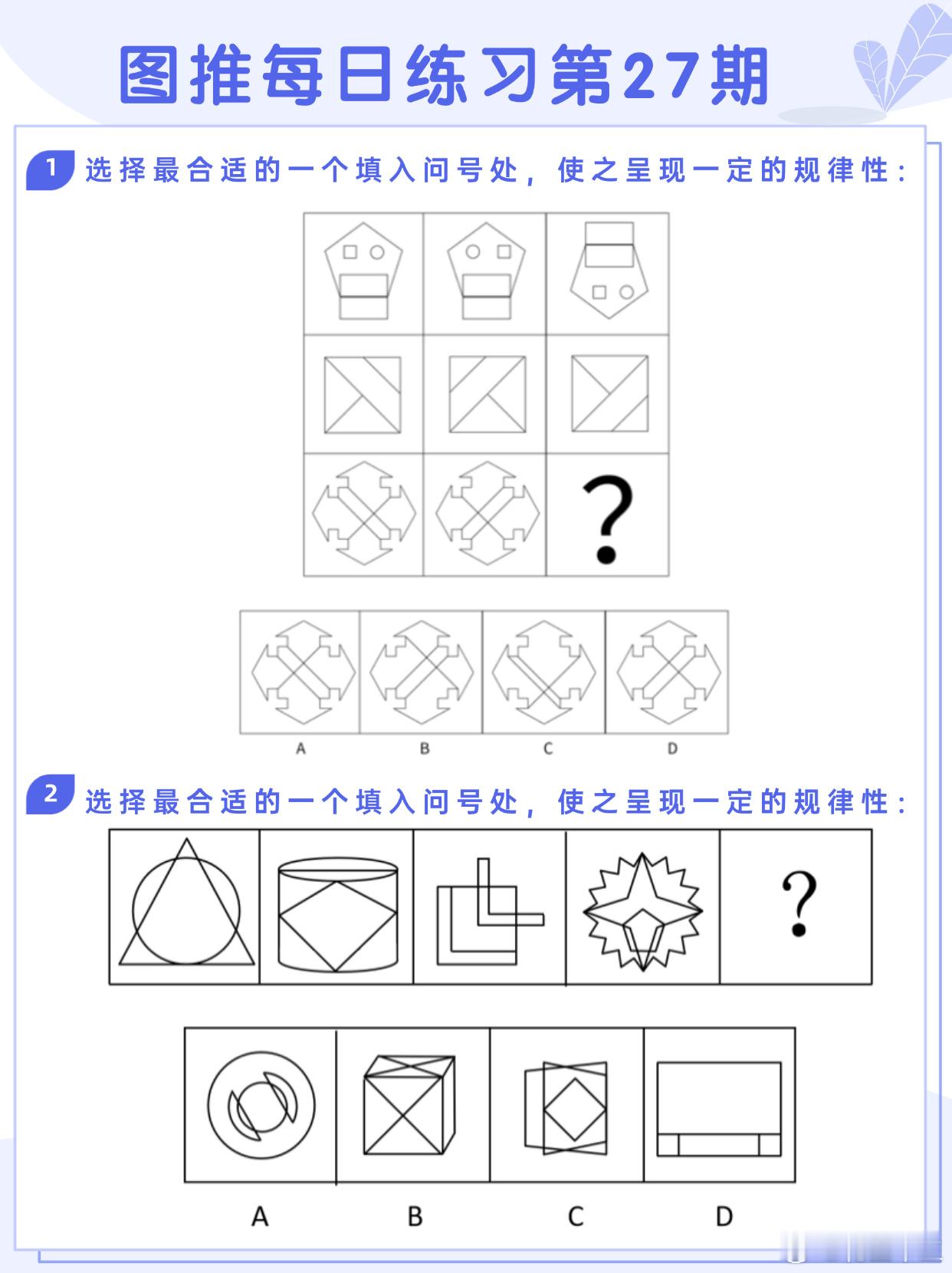 图推每日练习第27期

1 选择最合适的一个填入问号处，使之呈现一定的规律性：

?

A B C D

2 选择最合适的一个填入问号处，使之呈现一定的规律性：

?

A B C D