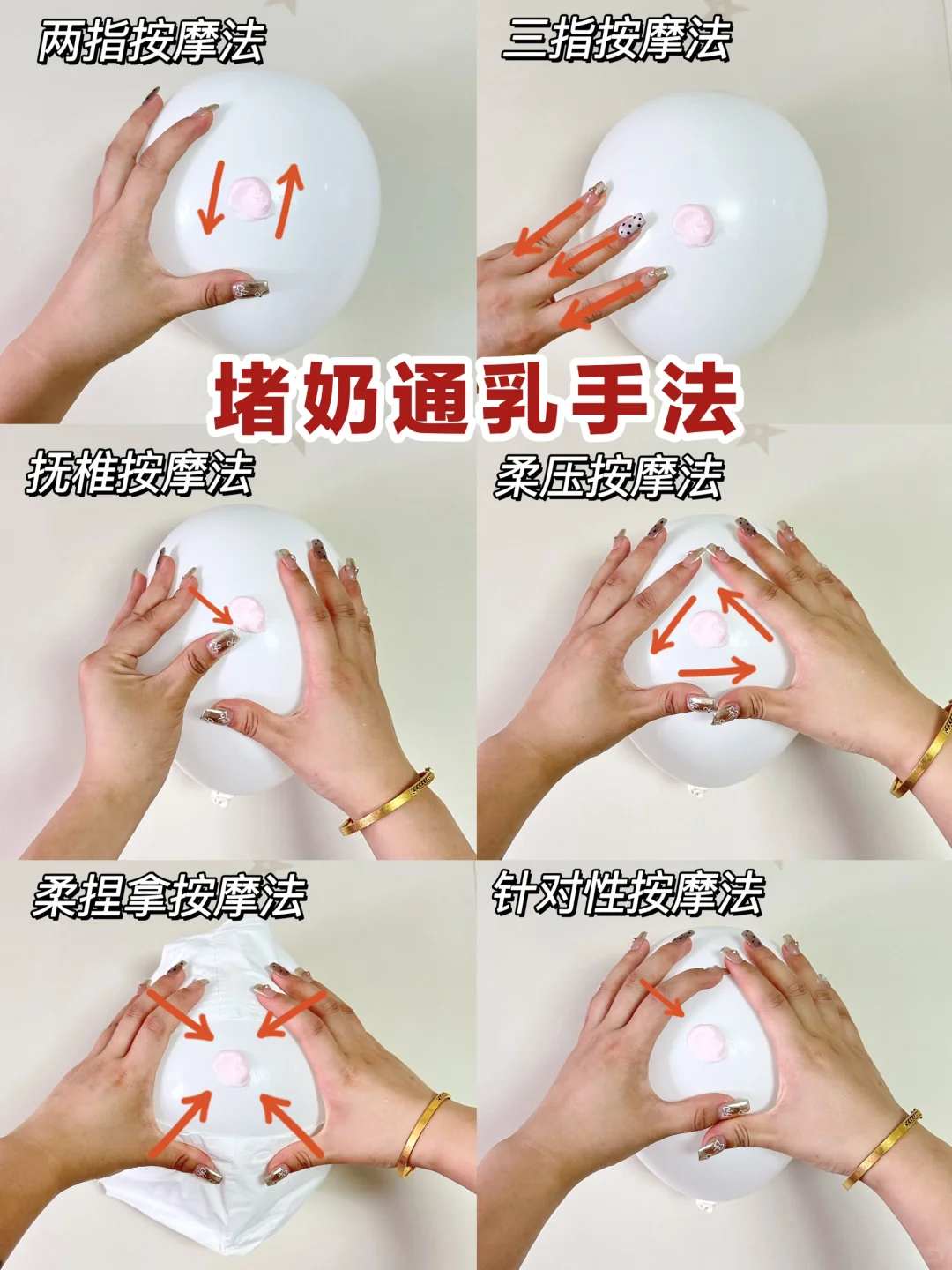 两指按摩法

三指按摩法

堵奶通乳手法

抚椎按摩法

柔压按摩法

柔捏拿按摩法

针对性按摩法