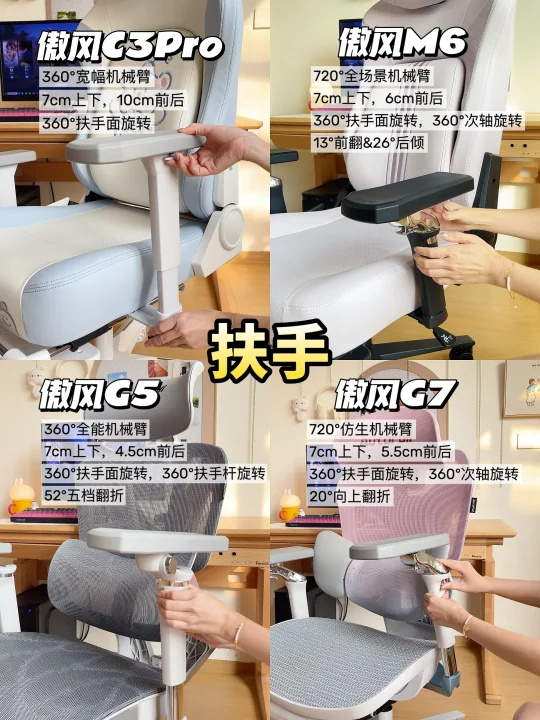 傲风C3Pro
360°宽幅机械臂
7cm上下，10cm前后
360°扶手面旋转

傲风M6
720°全场景机械臂
7cm上下，6cm前后
360°扶手面旋转，360°次轴旋转
13°前翻&26°后倾

扶手

傲风G5
360°全能机械臂
7cm上下，4.5cm前后
360°扶手面旋转，360°扶手杆旋转
52°五档翻折

傲风G7
720°仿生机械臂
7cm上下，5.5cm前后
360°扶手面旋转，360°次轴旋转
20°向上翻折